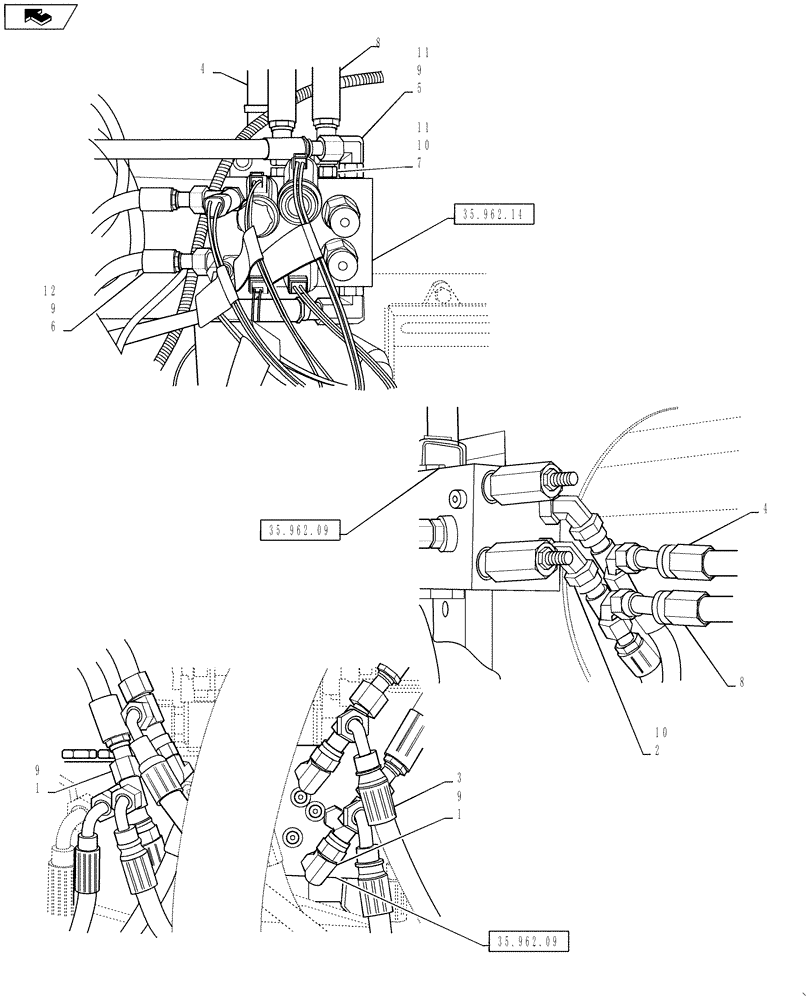 4
8
11
9
5
11
10
7
35.962.14
12
9
6
35.962.09
4
8
10
2
9
1
3
9
1
35.962.09