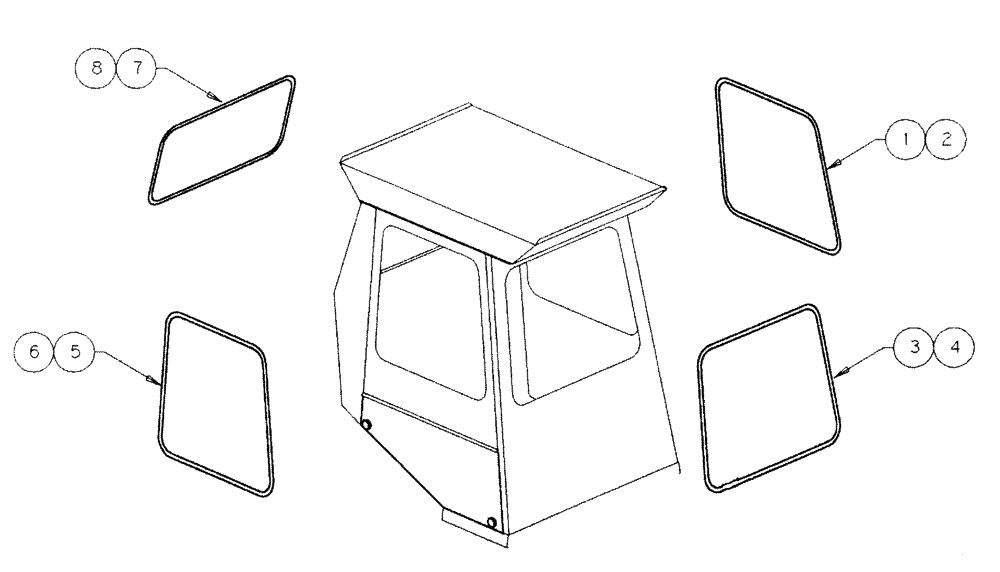 8 7

1 2

6 5

3 4