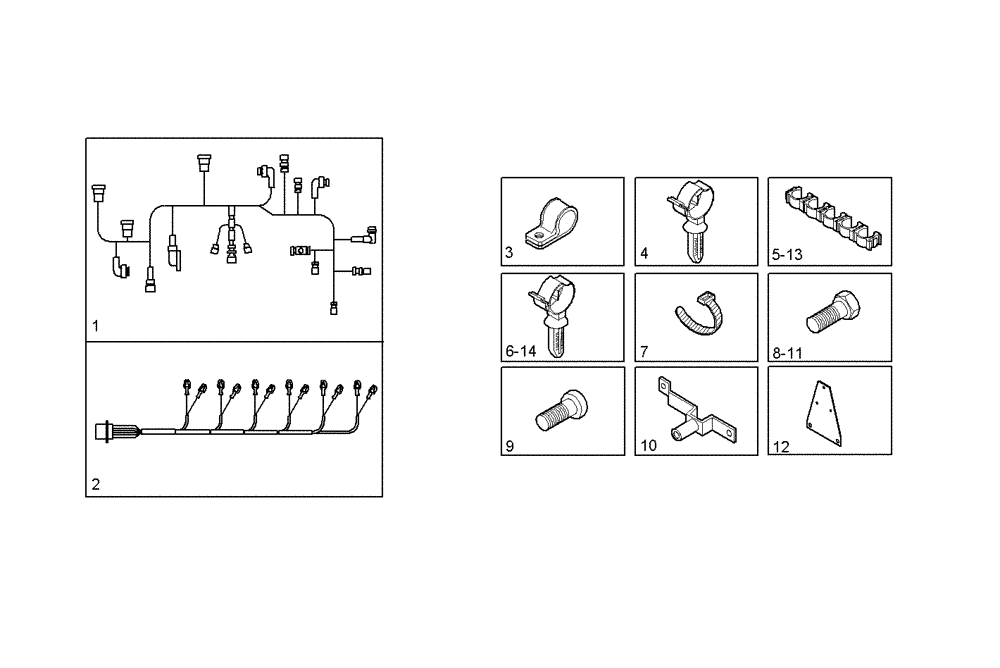 1
2
3
4
5-13
6-14
7
8-11
9
10
12