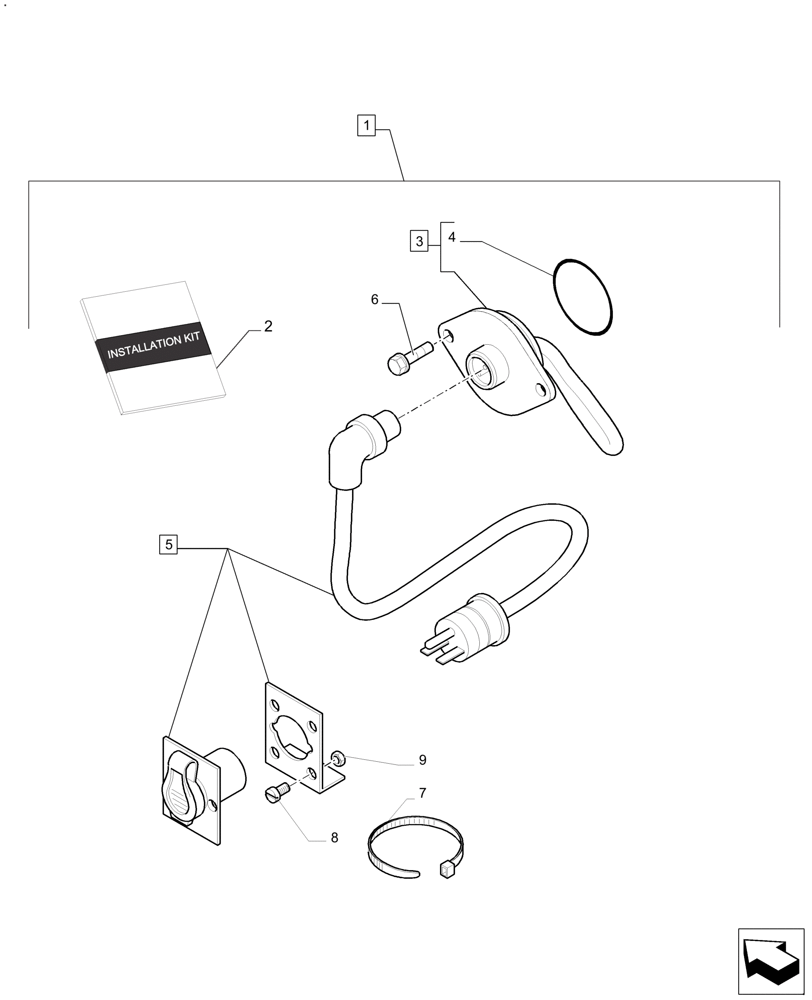 1

3
4

6

INSTALLATION KIT

2

5

9

7

8