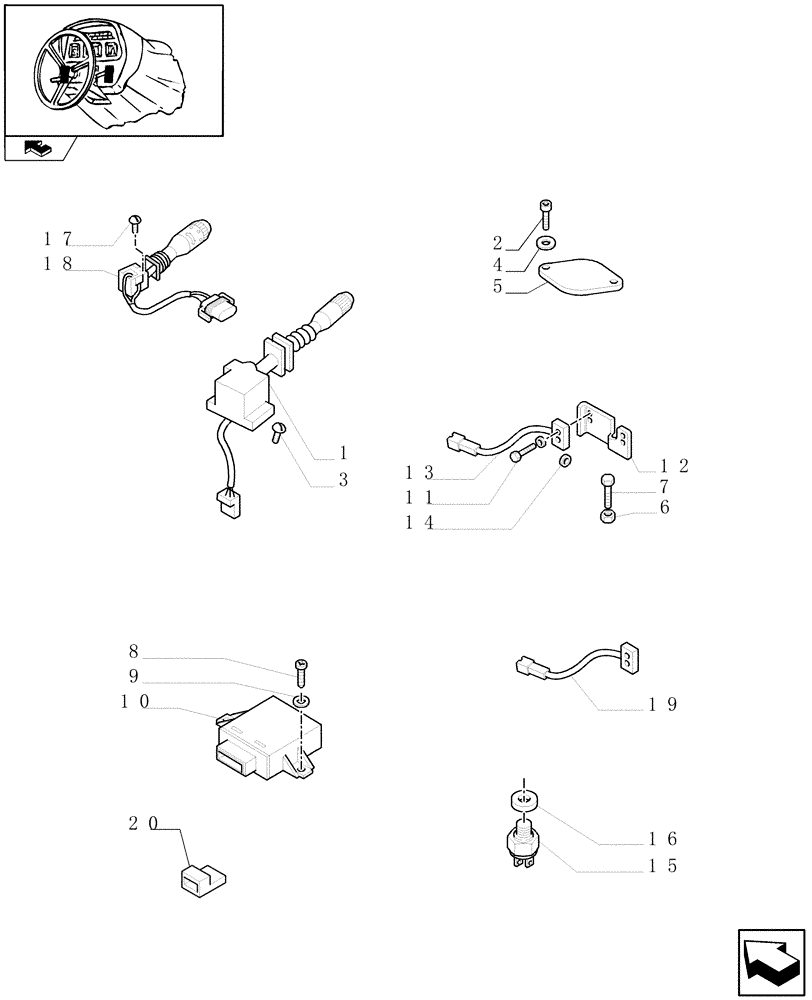 17
18
2
4
5
1
3
13
11
14
12
7
6
8
9
10
19
20
16
15