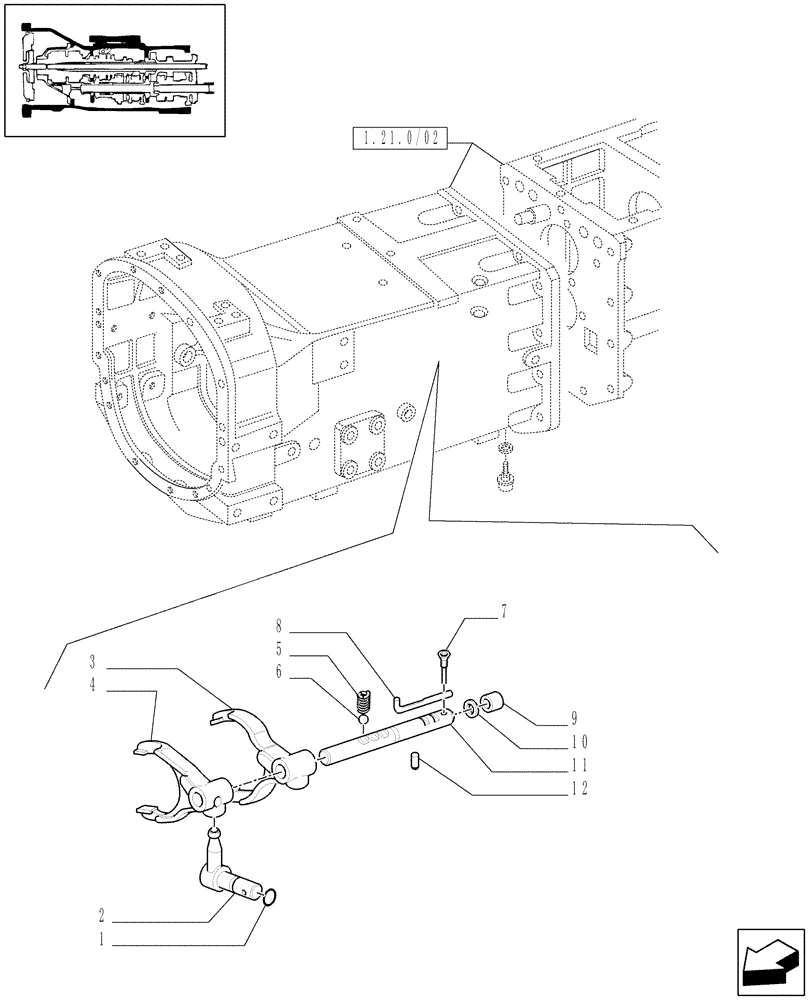 1.21.0/02

8
5
6
7
3
4
9
10
11
12
2
1