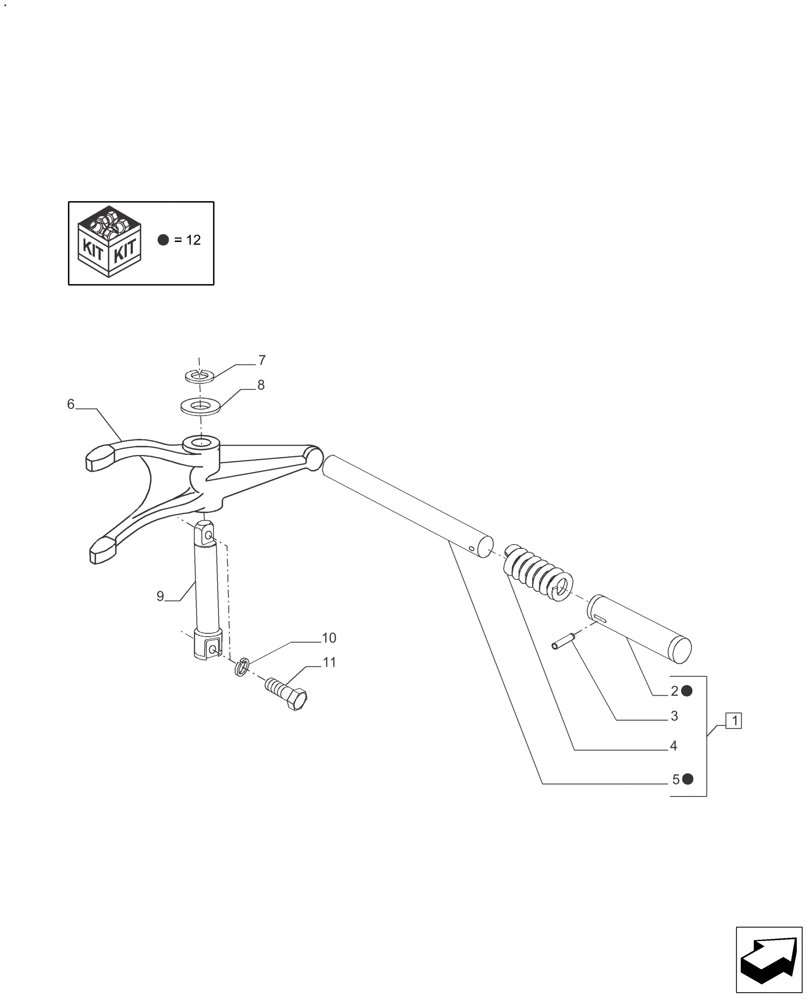 KIT KIT
● = 12

7
8
6
9
10
11
2 ●
3
4
5 ●
1