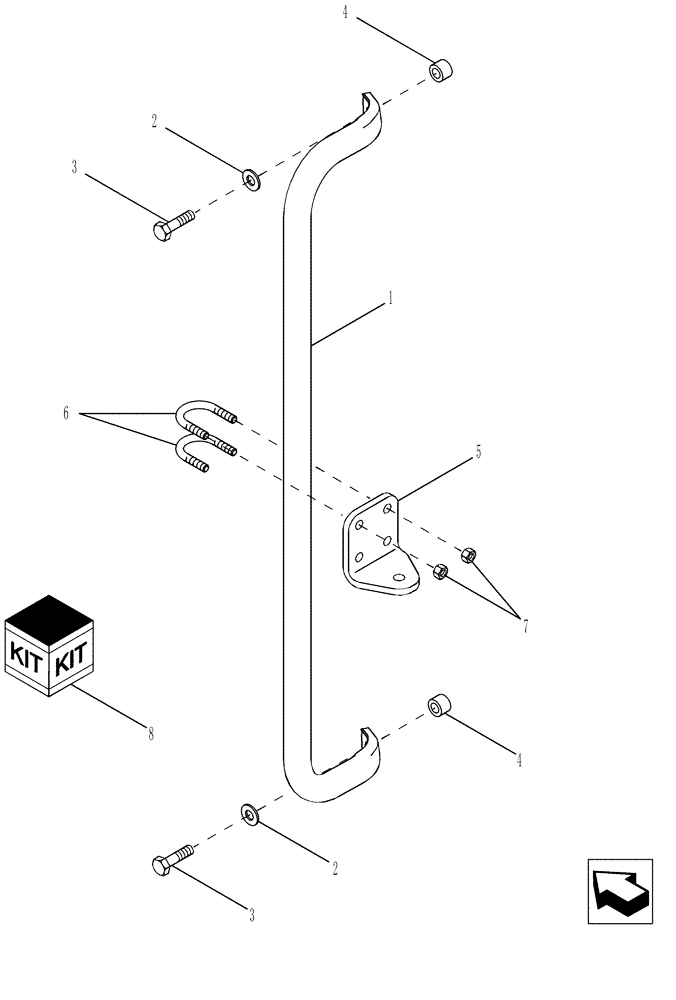 4
2
3
1
6
5
7
KIT KIT
8
4
2
3