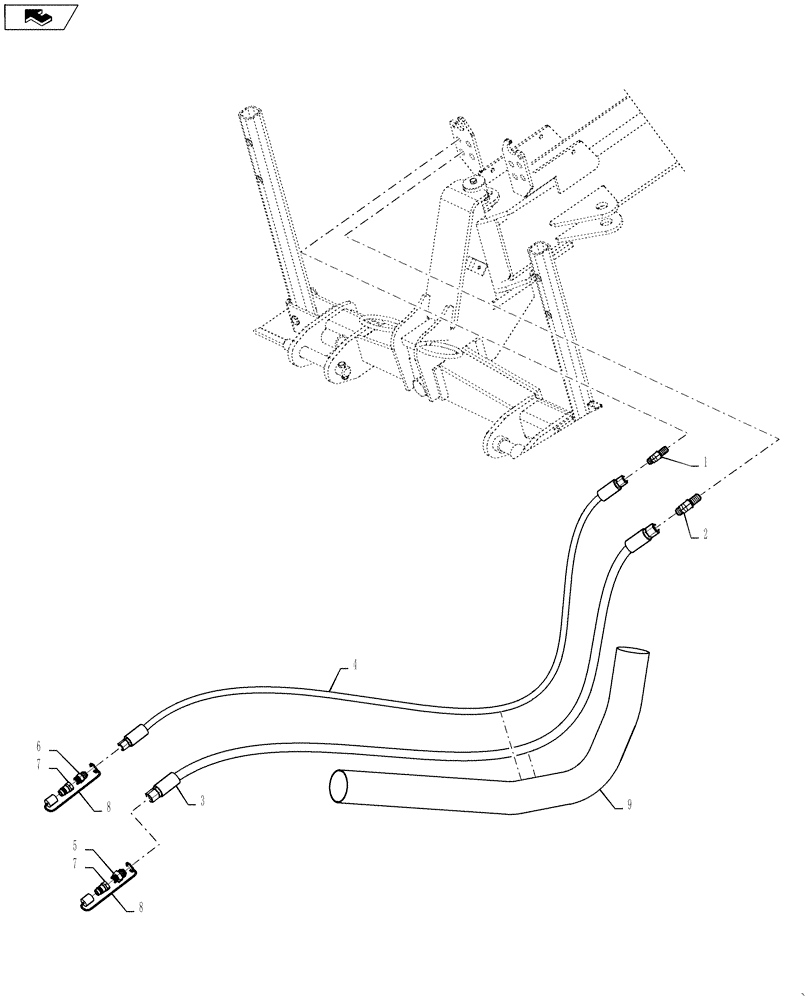 1
2
4
6
7
8
3
9
5
7
8