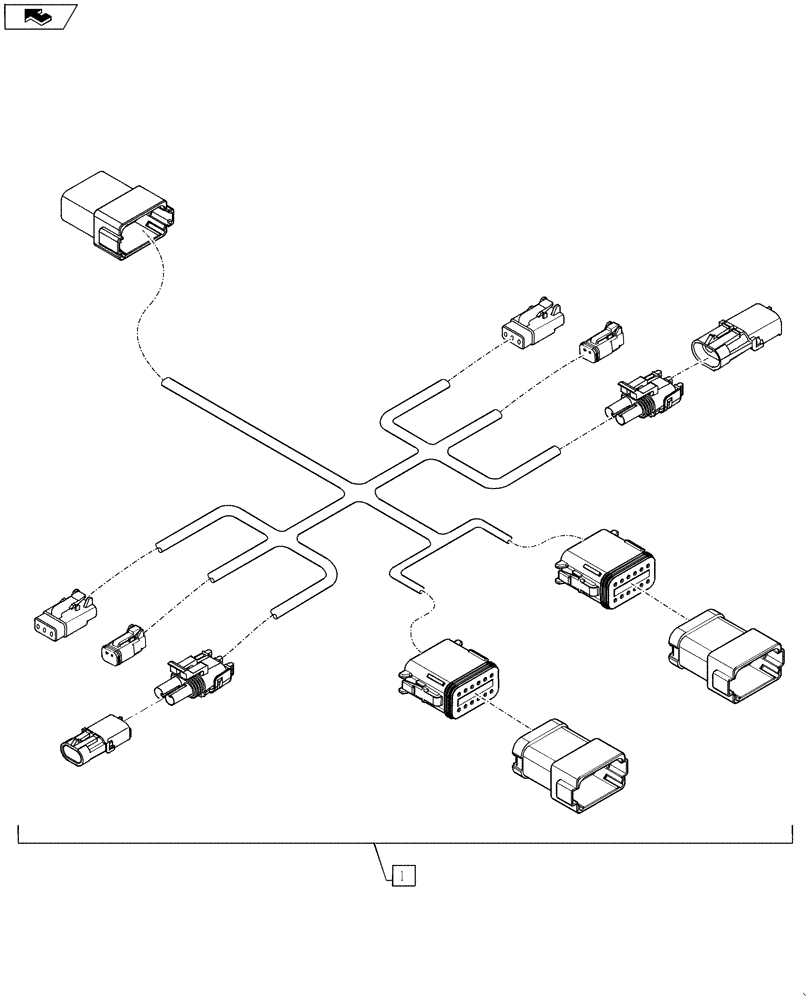 1