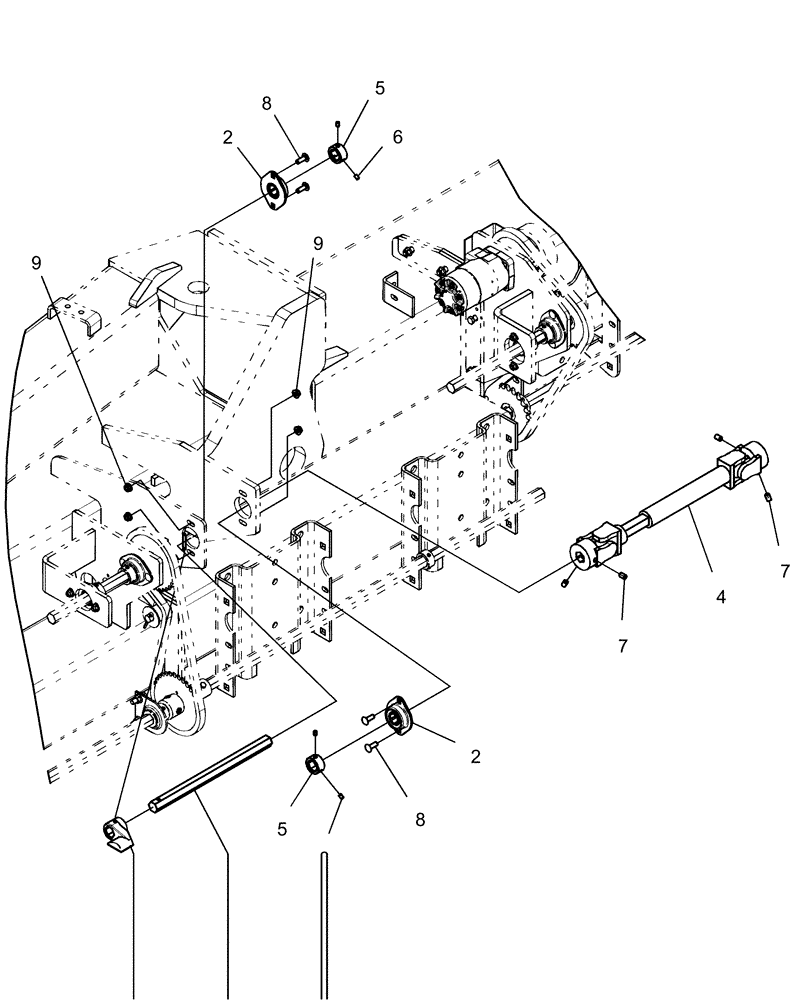 8
5
2
6
9
9
7
4
7
2
5
8