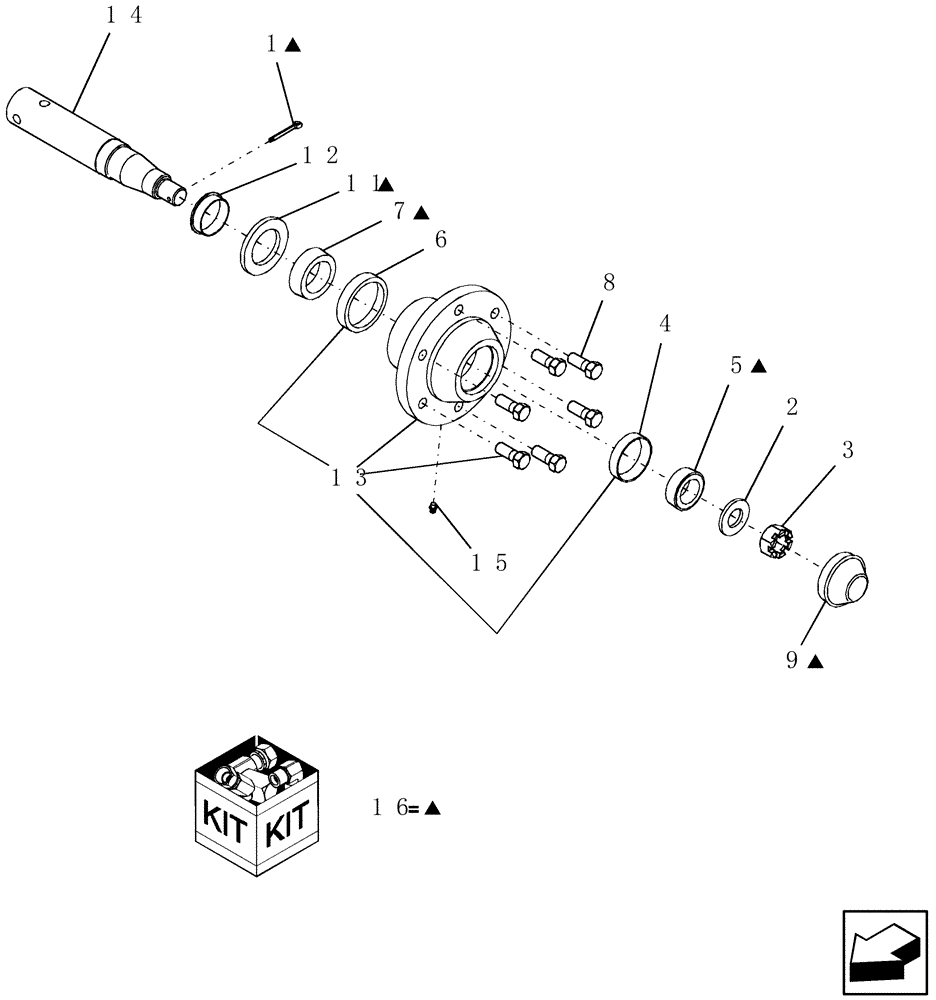 14

1▲

12

11▲

7▲

6

8

4

5▲

2

3

13

15

9▲

KIT KIT

16=▲