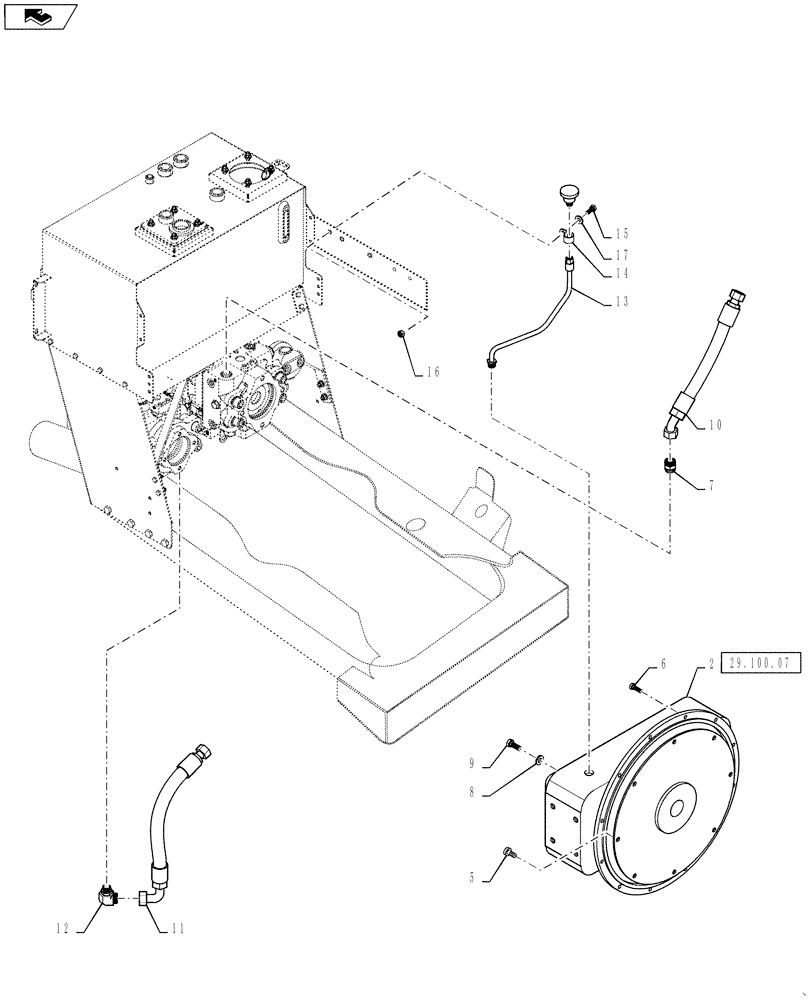 15
17
14
13
16
10
7
6
2
29.100.07
9
8
5
12
11