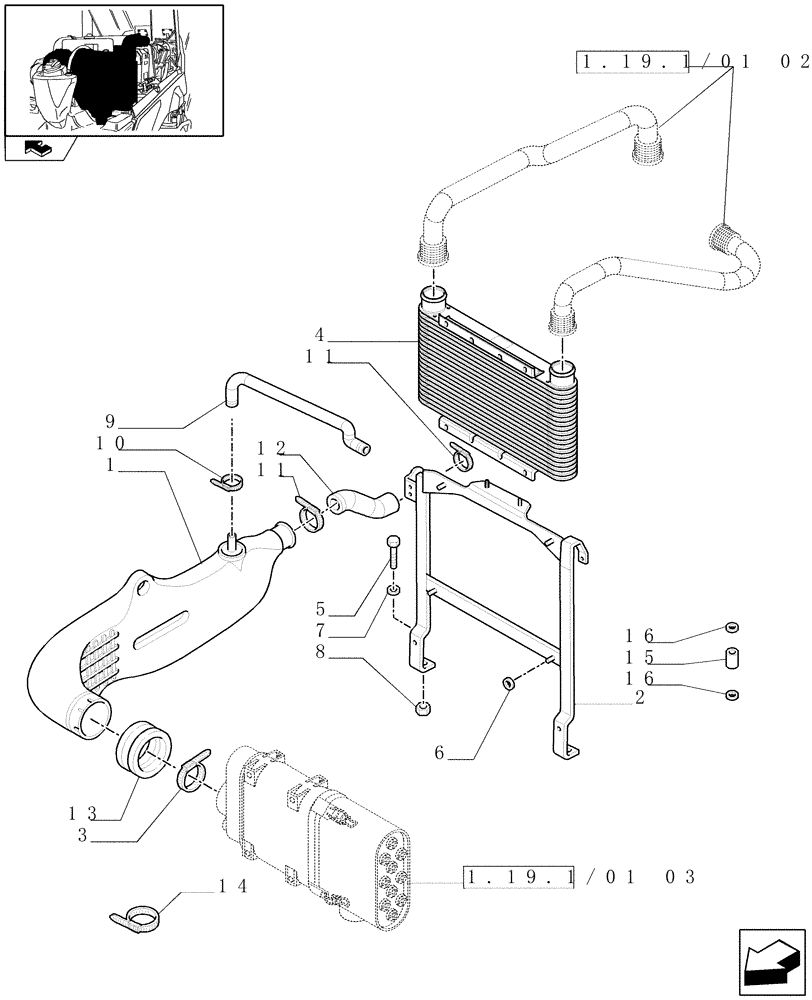 1.19.1/01 02

4
11
9
10
1
12
11
5
7
8
16
15
16
2
6
13
3
14

1.19.1/01 03