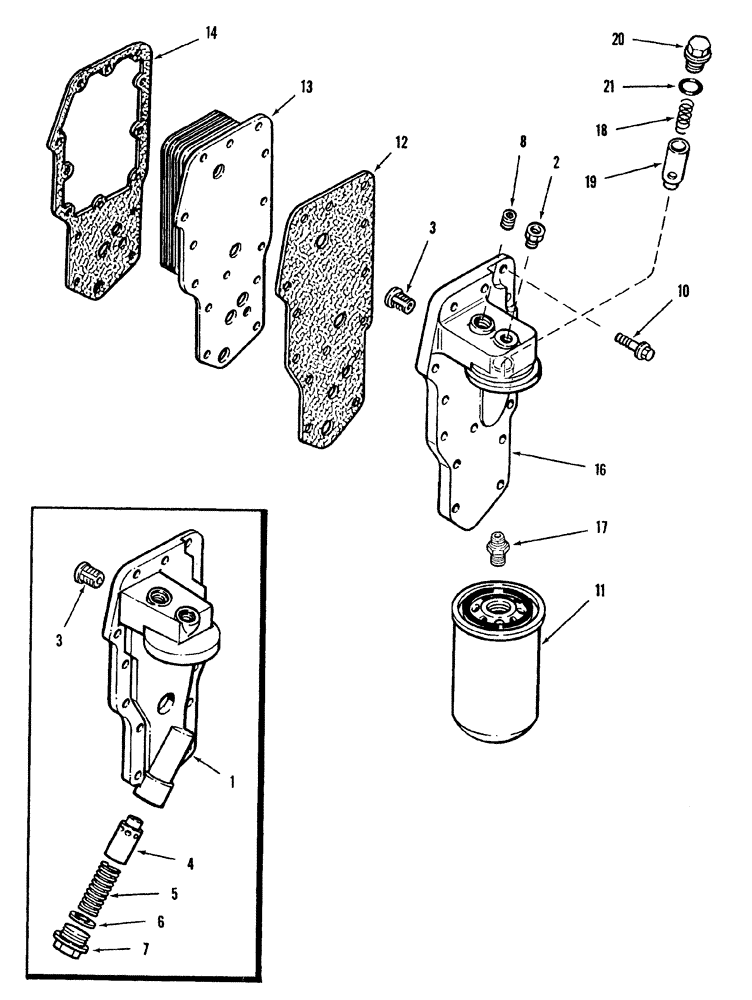 14
13
12
20
21
18
19
8
2
3
10
16
17
11
3
1
4
5
6
7