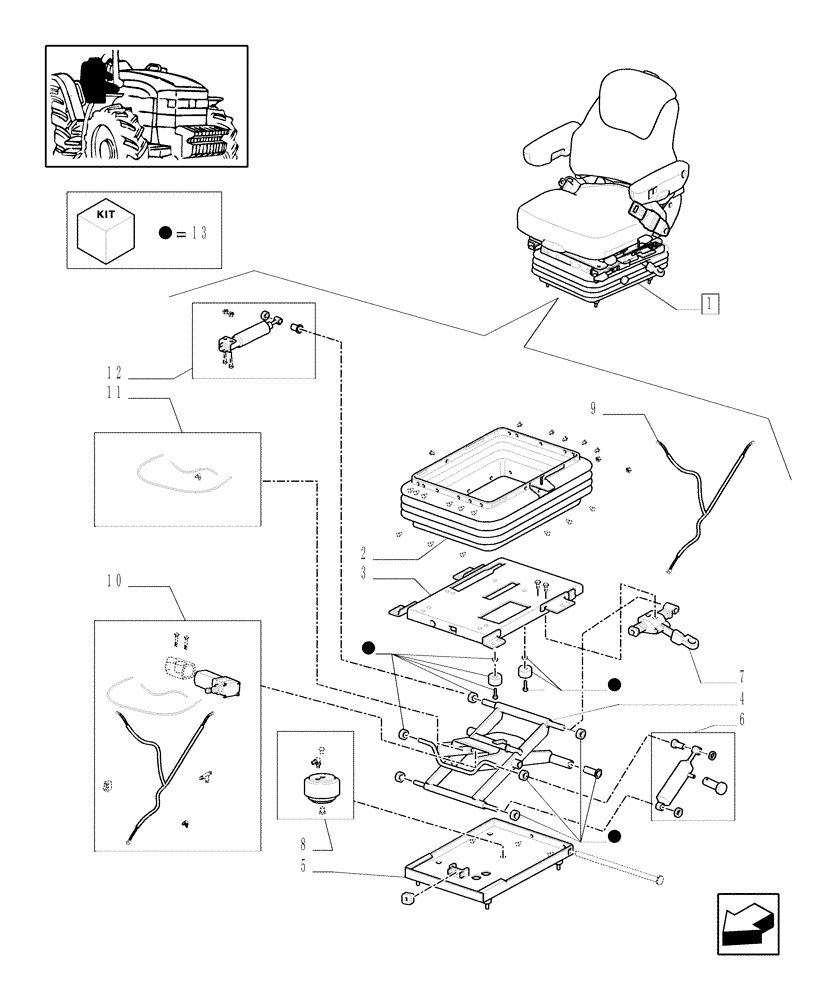 KIT

● = 13

1

12

11

9

2

3

10

7

4

6

8

5