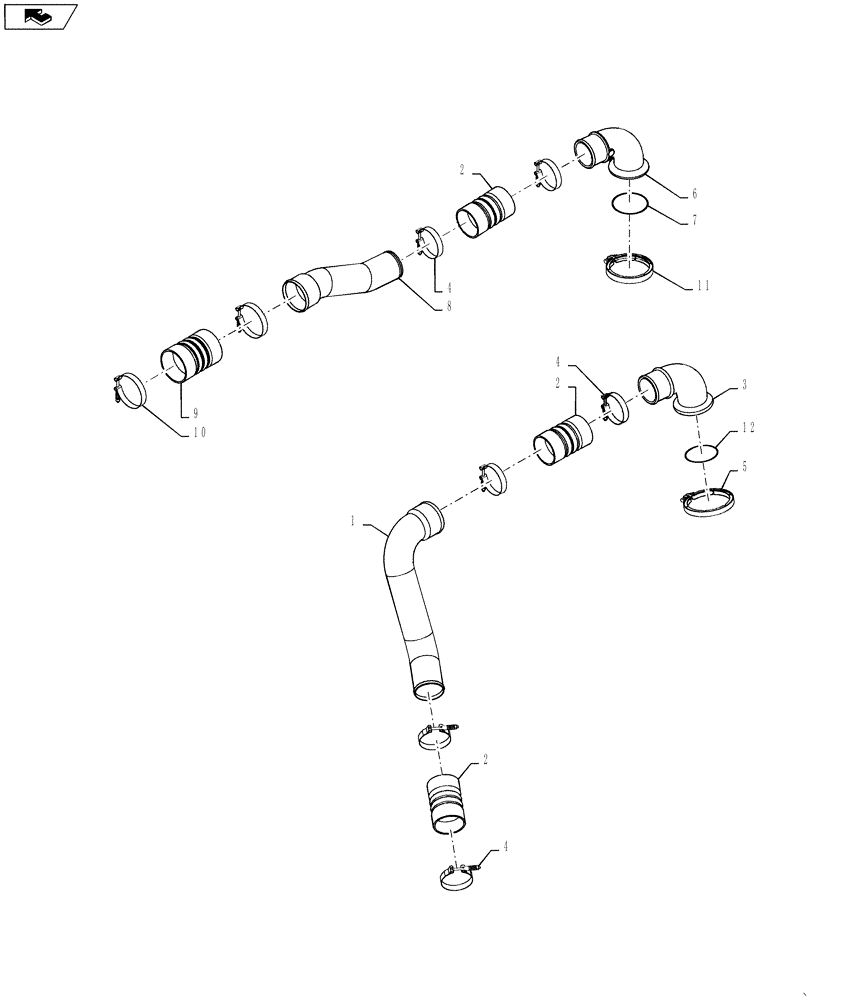 2
6
7
11
4
8
9
10
4
2
3
12
5
1
2
4