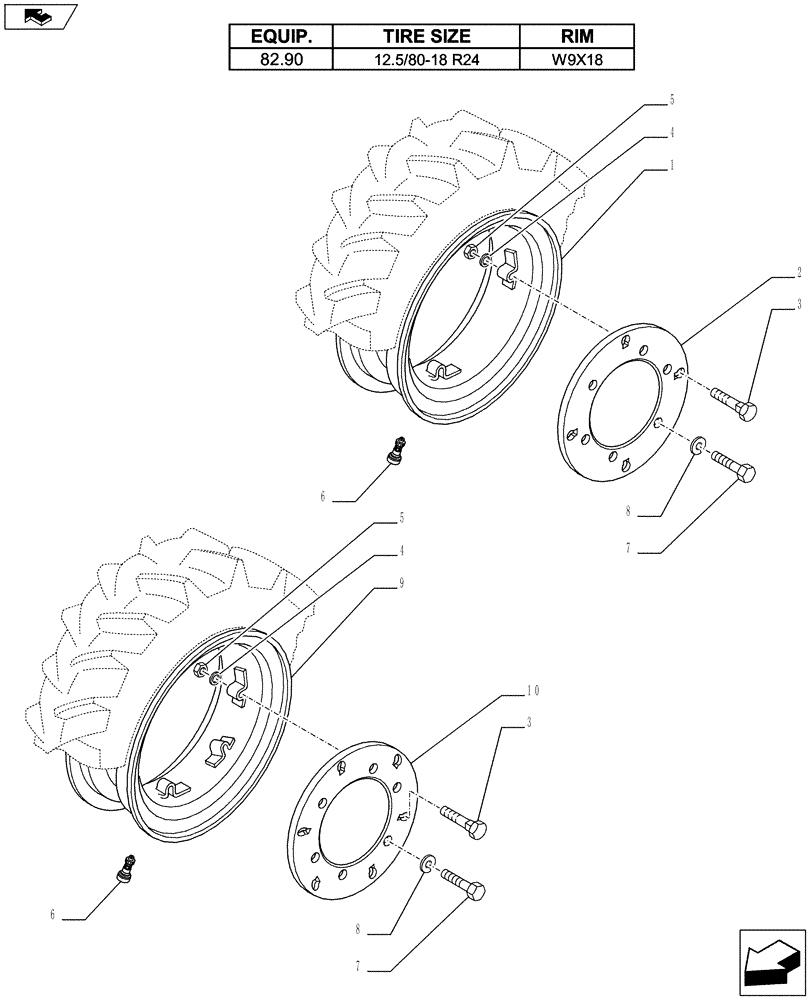 | EQUIP. | TIRE SIZE | RIM |
|---|---|---|
| 82.90 | 12.5/80-18 R24 | W9X18 |

5
4
1
2
3
6
8
7
5
4
9
10
3
6
8
7