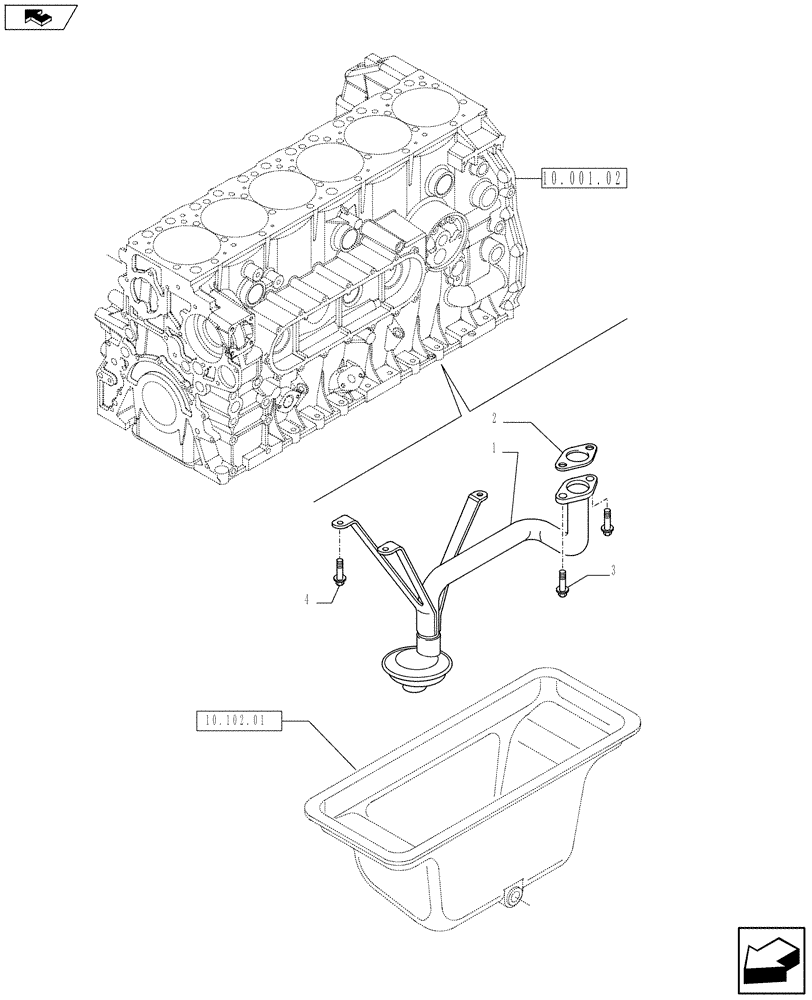 10.001.02

2

1

3

4

10.102.01