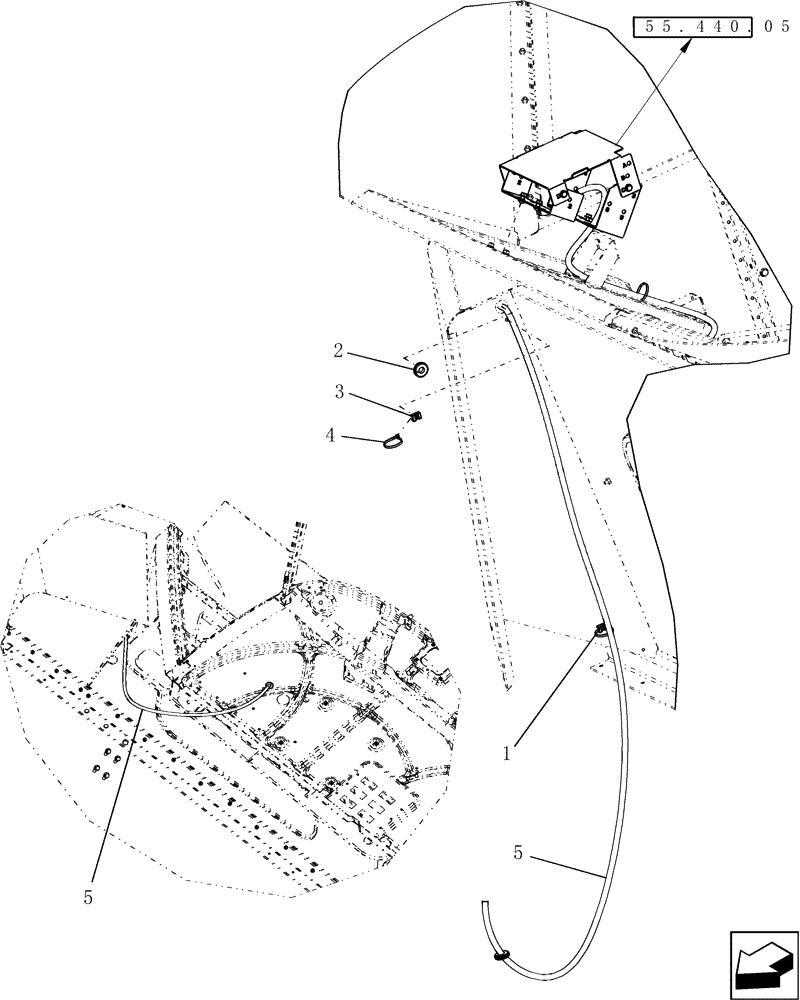 55.440.05

2

3

4

1

5

5