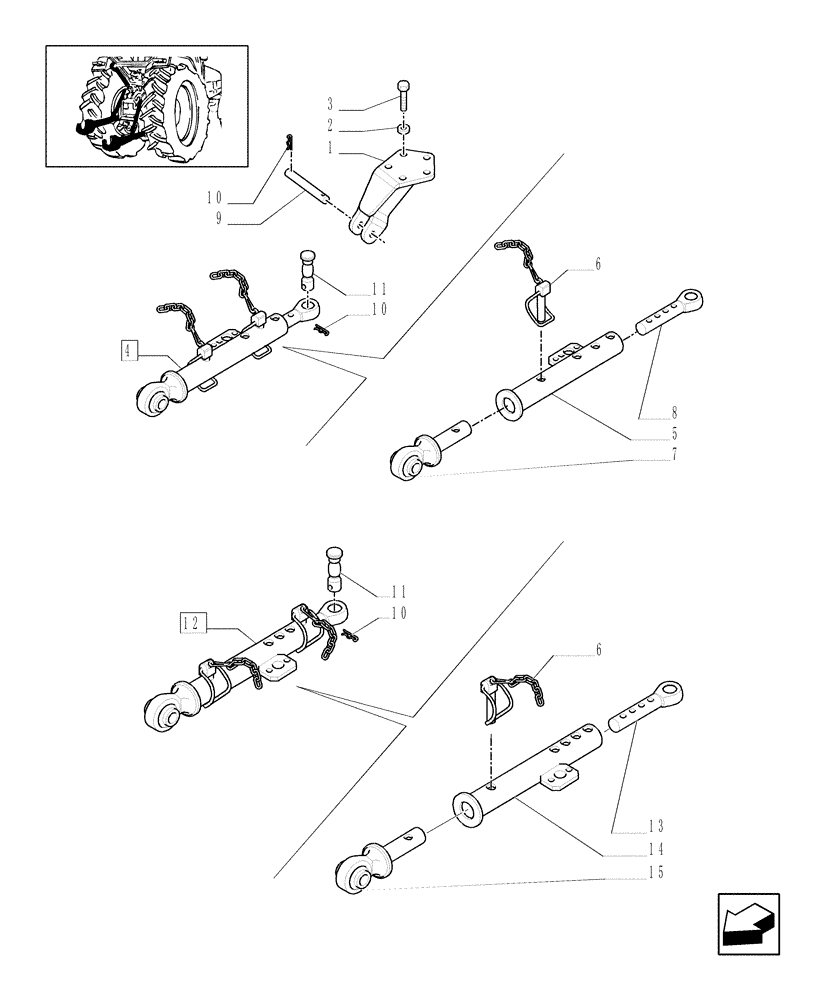 3
2
1
10
9
11
10
4
6
8
5
7
11
10
12
6
13
14
15