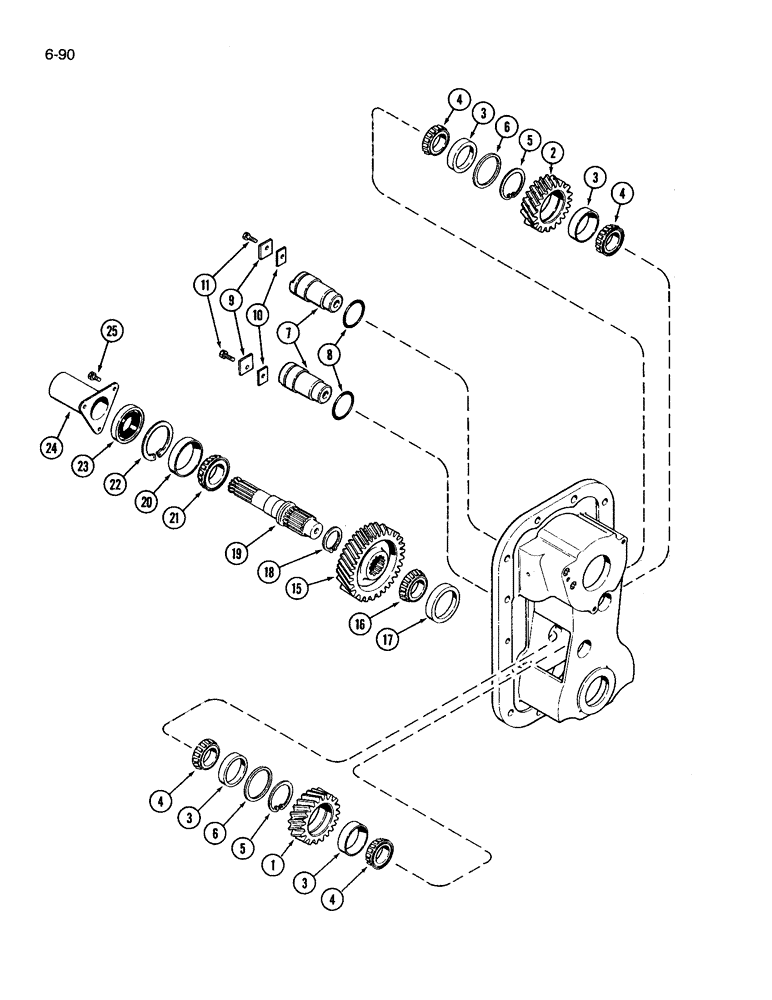 6-90

4
3
6
5
2
3
4

11
9
10
7
8

25

24
23
22
20
21

19
18
15
16
17

4
3
6
5
1
3
4