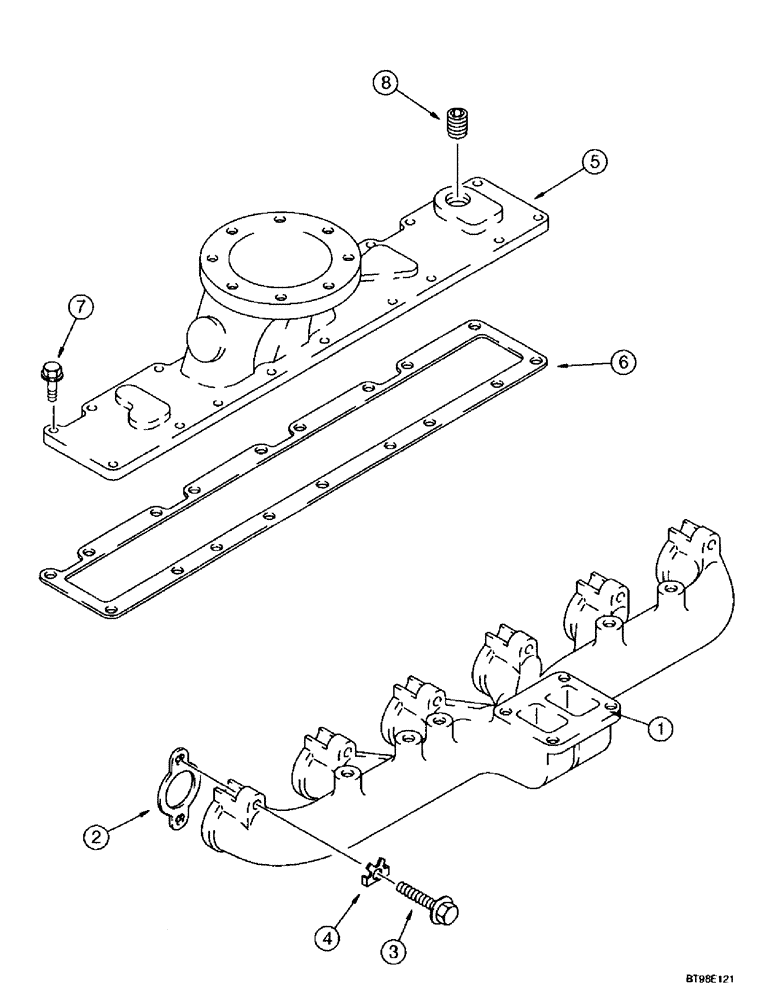 8
5
7
6
1
2
4
3
BT98E121