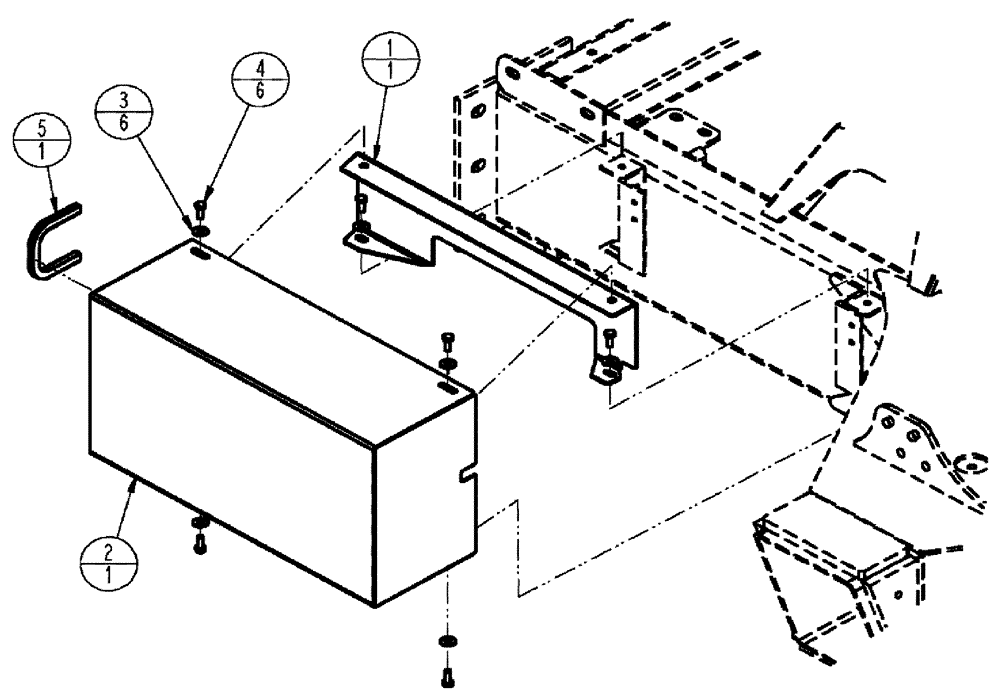 5
1

3
6

4
6

1
1

2
1