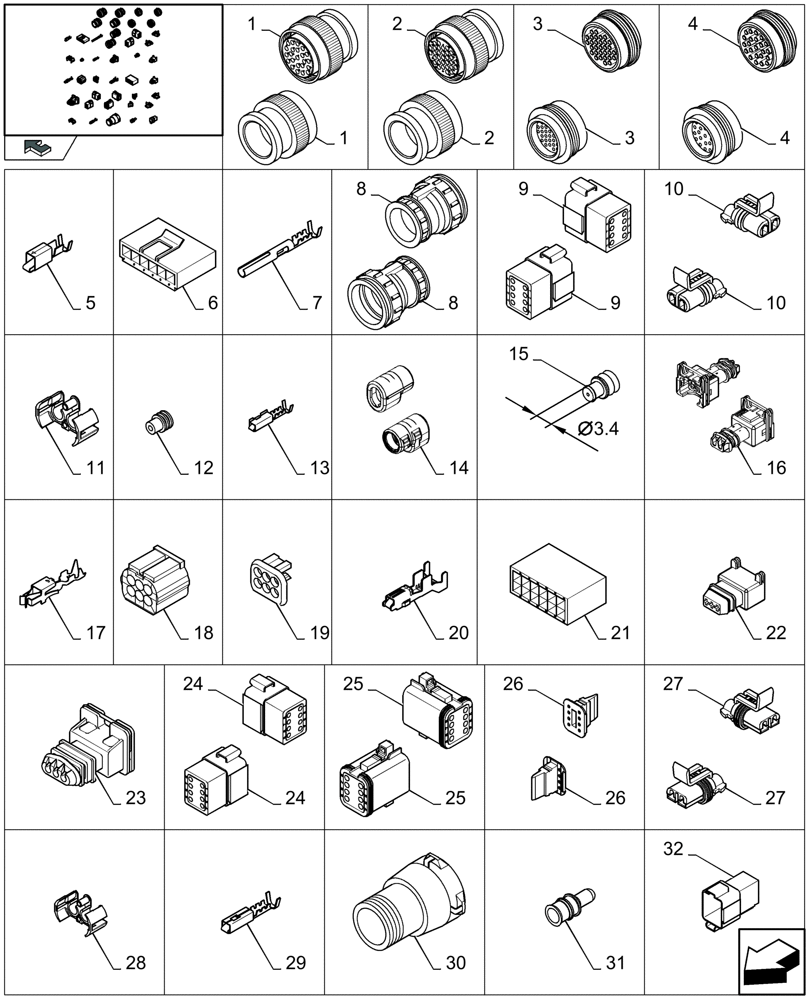 1
1
2
2
3
3
4
4
5
6
7
8
8
9
9
10
10
11
12
13
14
15
Ø3.4
16
17
18
19
20
21
22
23
24
24
25
25
26
26
27
27
28
29
30
31
32