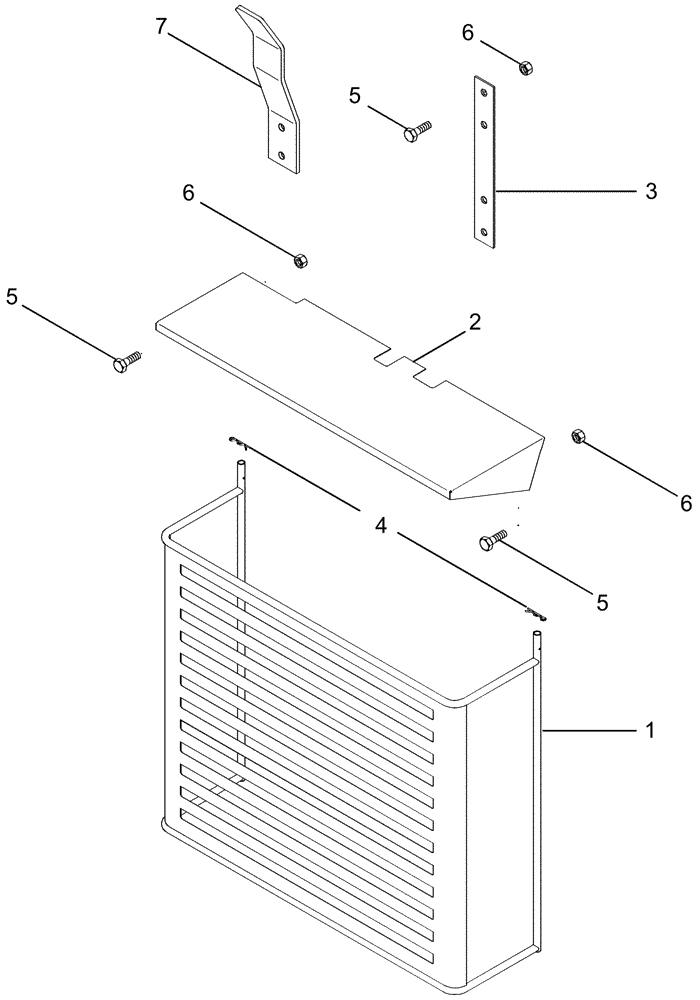 7
6
5
3
6
5
2
6
4
5
1