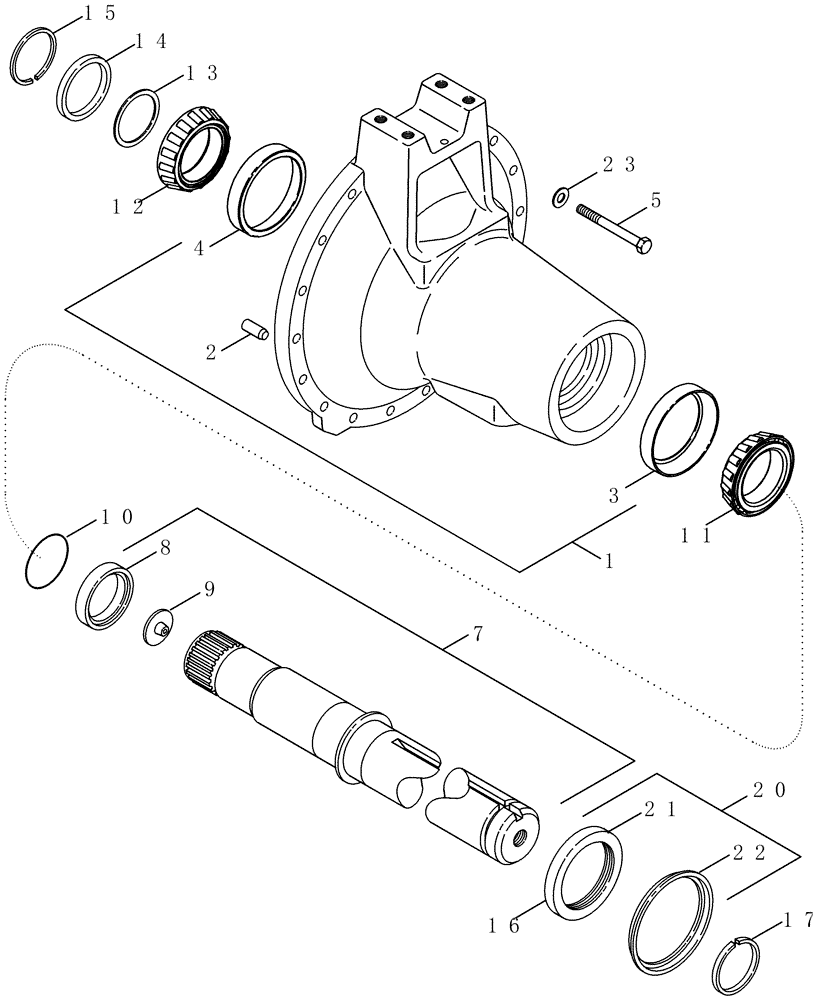 15
14
13
12
4
23
5
2
3
11
1
10
8
9
7
20
21
22
16
17