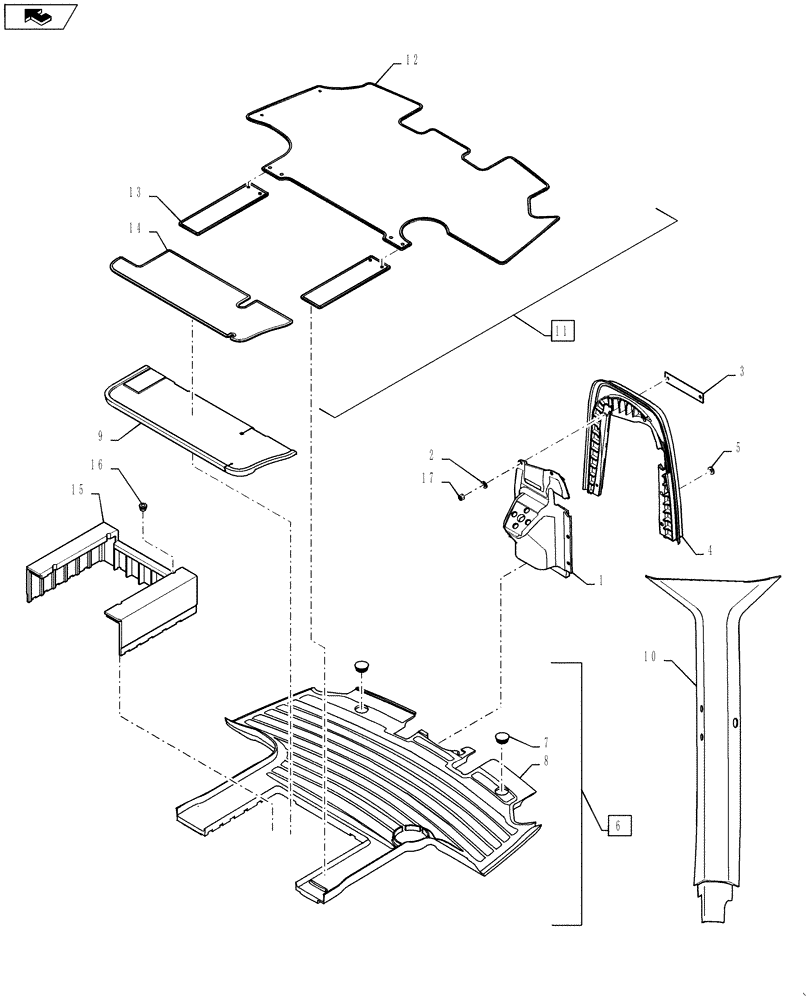 12
13
14
11
3
9
2
5
17
16
15
4
1
10
7
8
6