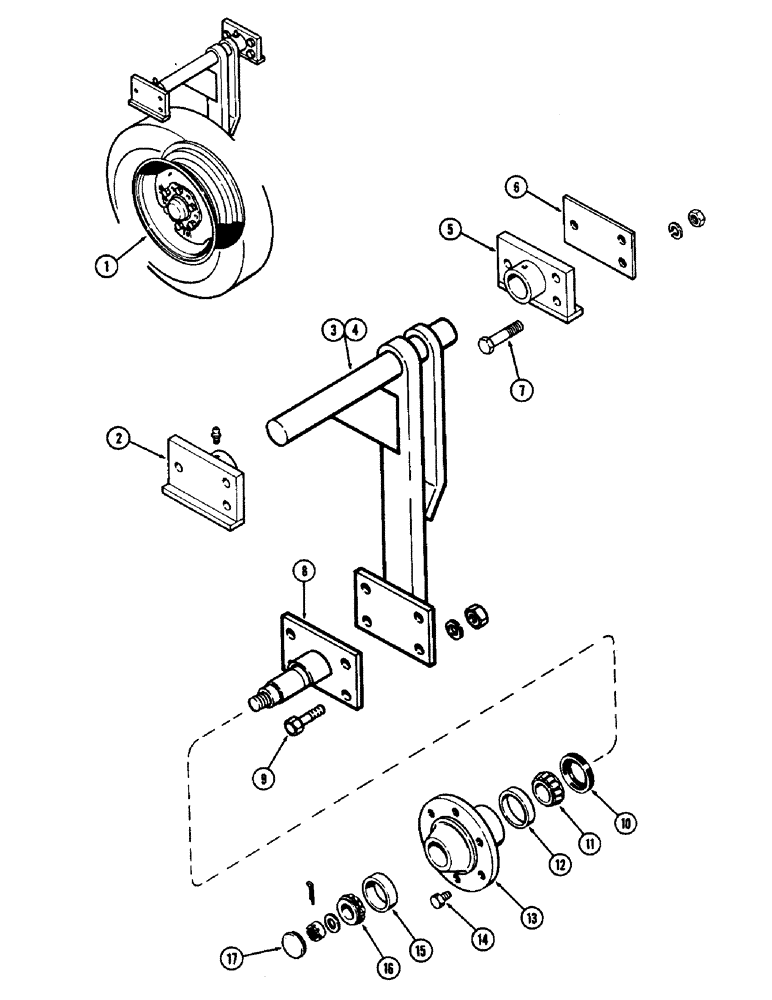 1
6
5
3 4
7
2
8
9
10
11
12
13
14
15
16
17