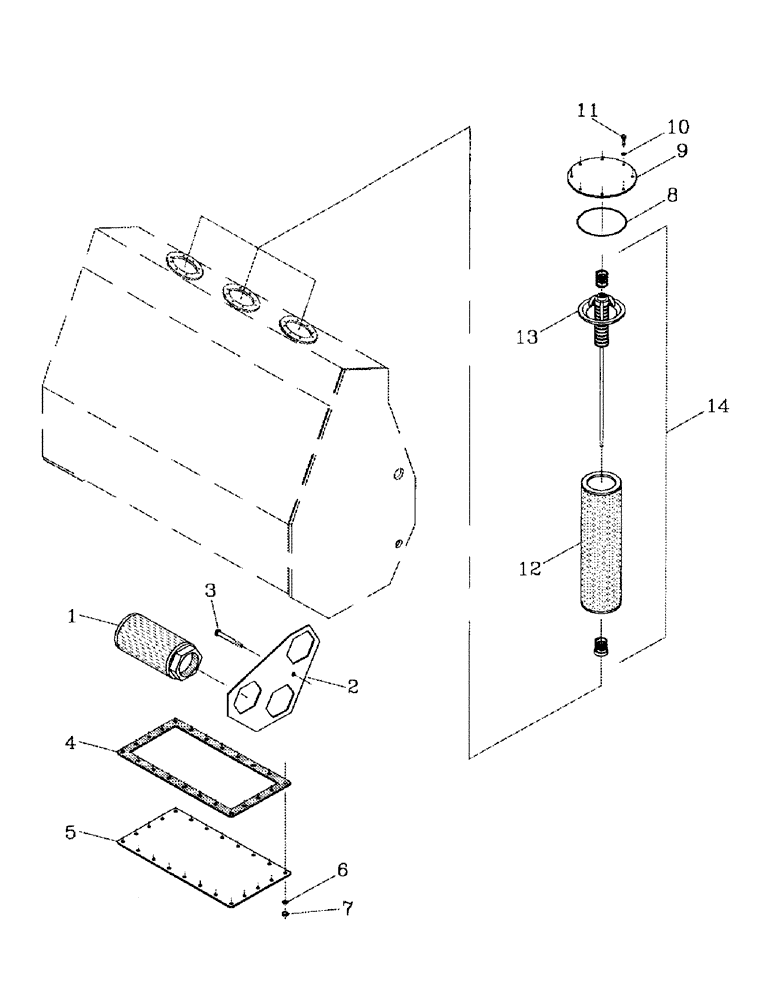 11
10
9
8
13
14
12
3
1
2
4
5
6
7