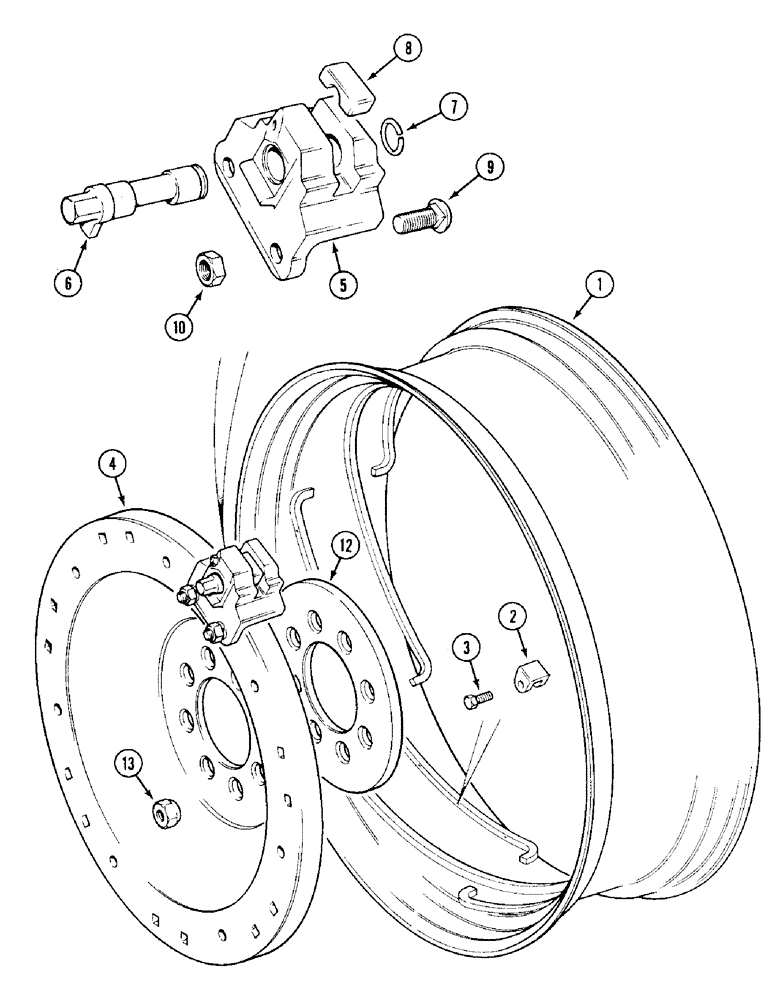 8
7
9
6
5
10
1
4
12
2
3
13