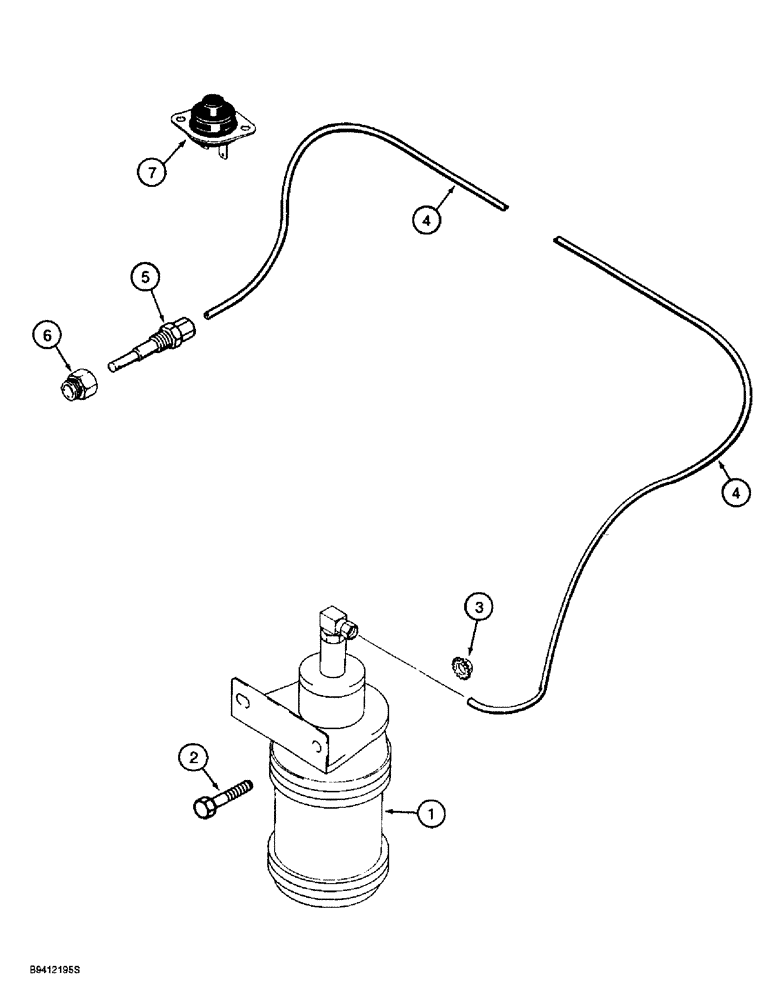 7

4

5

6

4

3

2

1

B9412195S