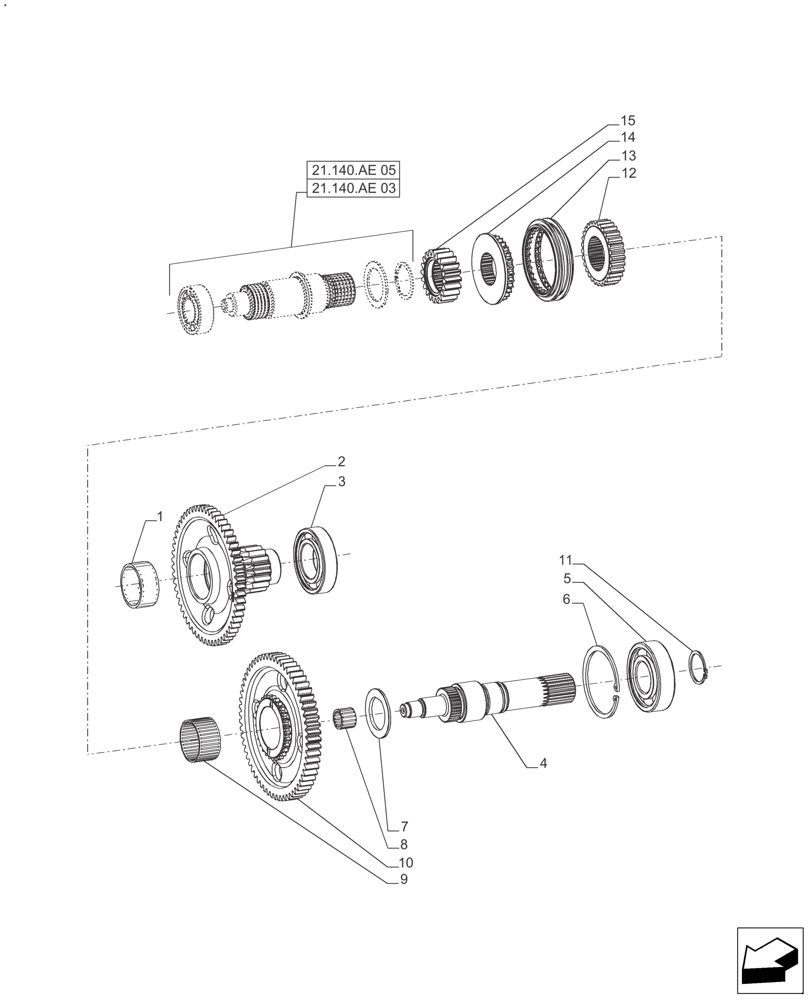 21.140.AE 05
21.140.AE 03
15
14
13
12
2
3
1
11
5
6
4
7
8
10
9