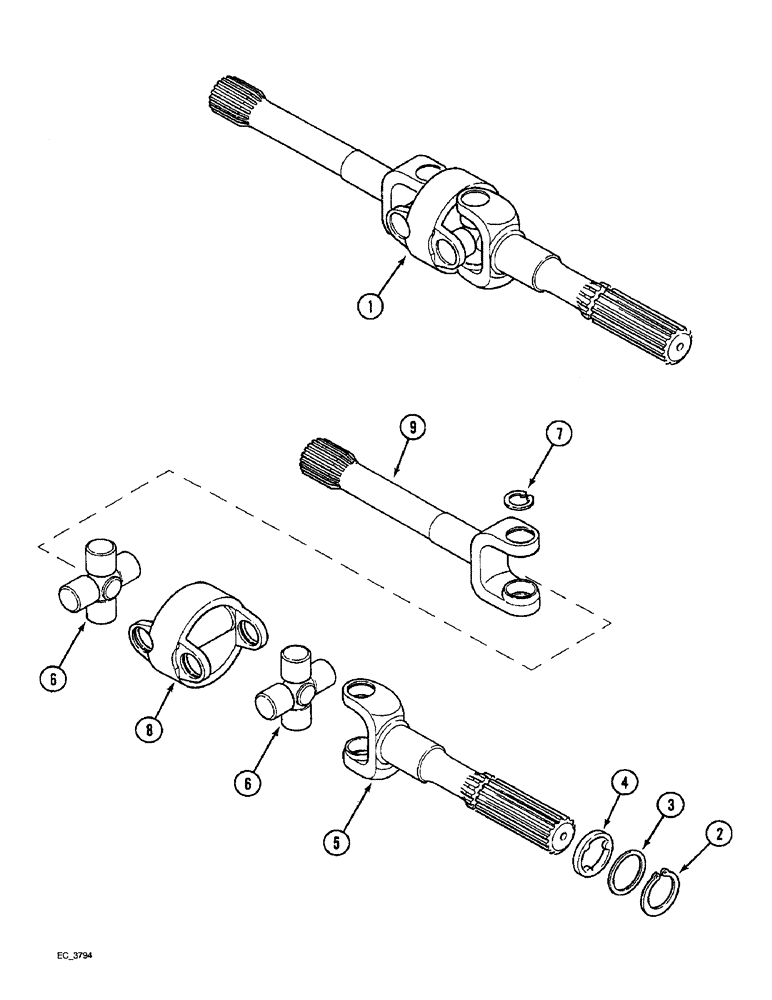 1

9

7

6

8

6

5

4

3

2

EC_3794