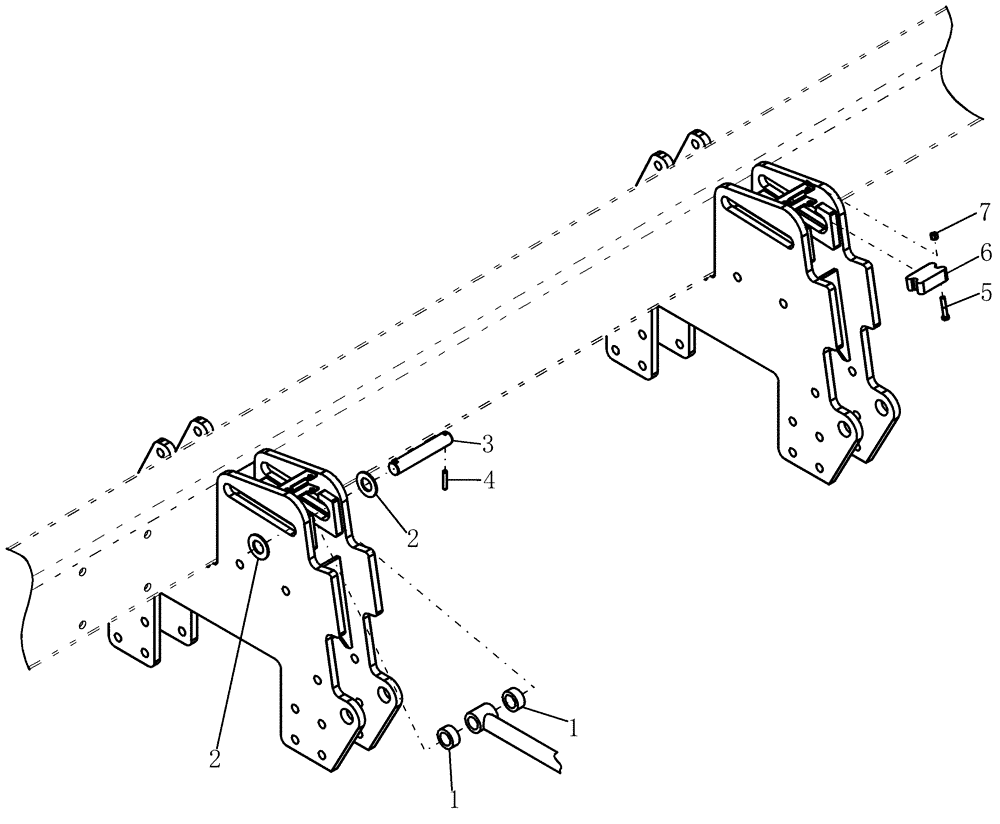 7
6
5
3
4
2
2
1
1