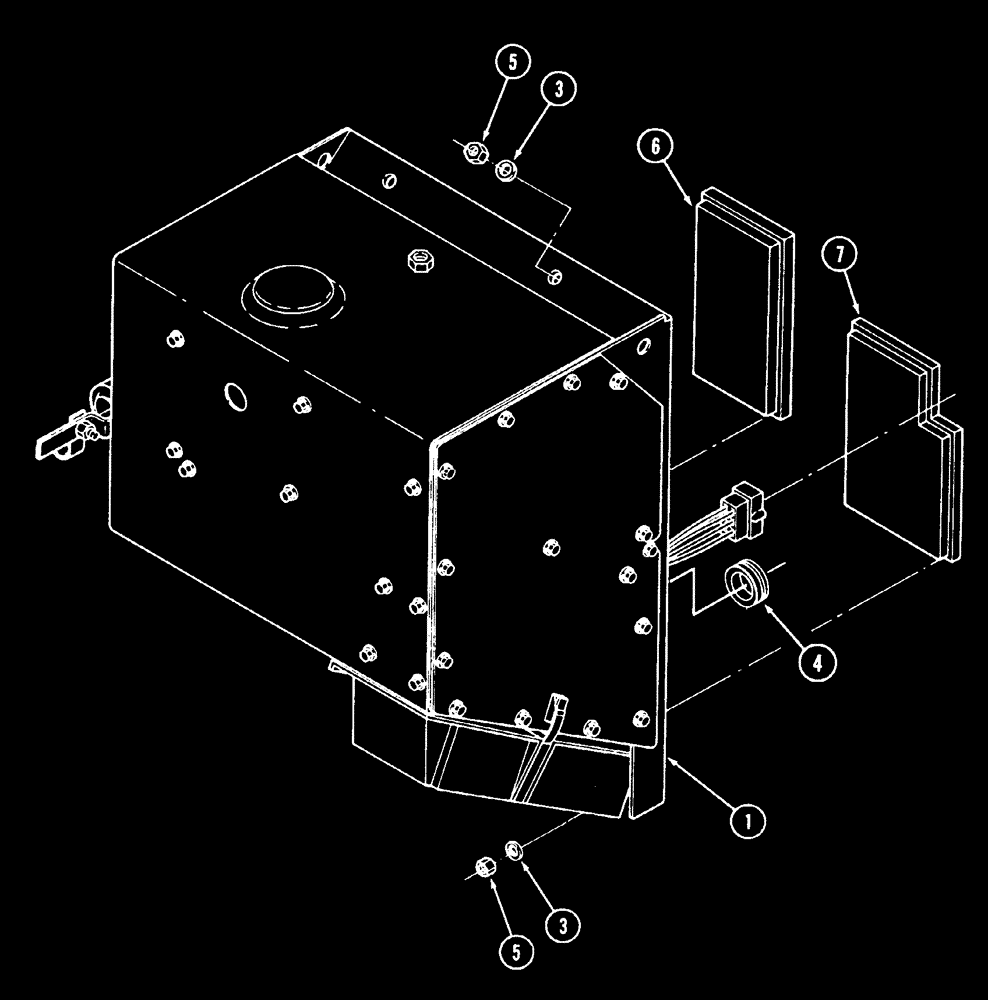 5
3
6
7
4
1
3
5