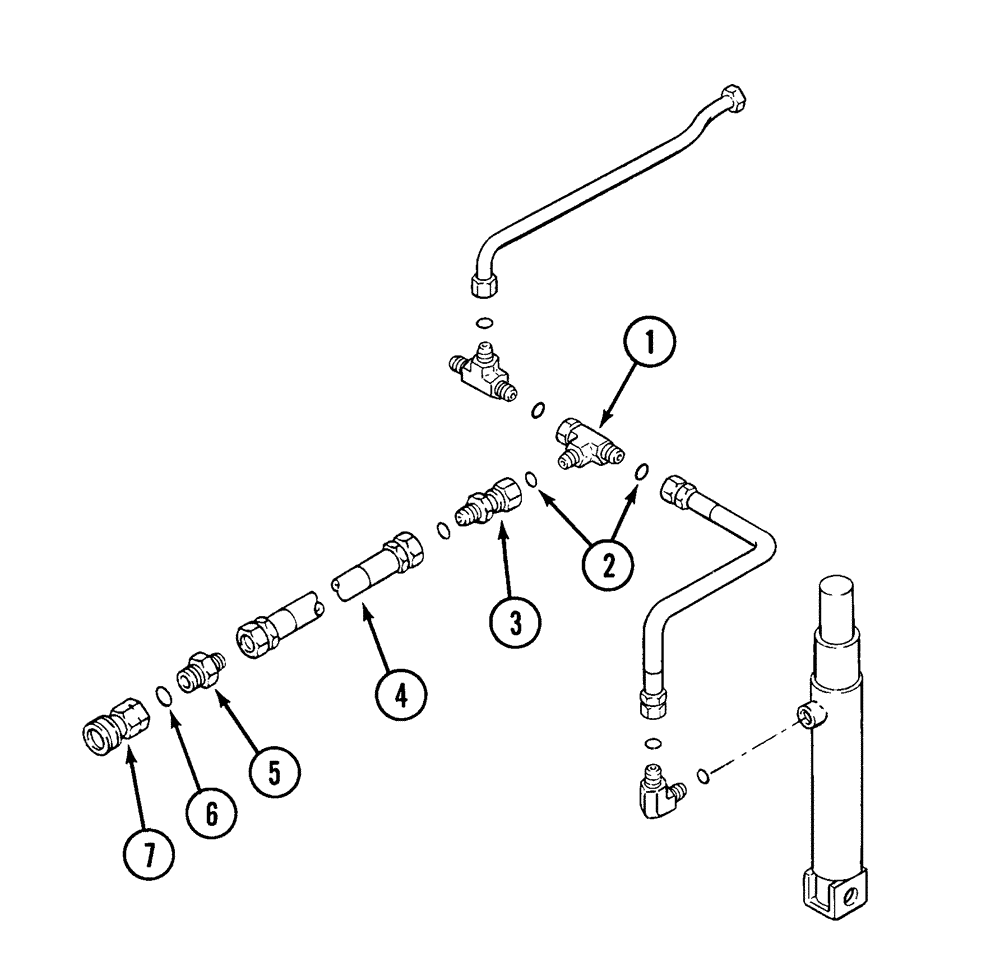 1
2
3
4
5
6
7