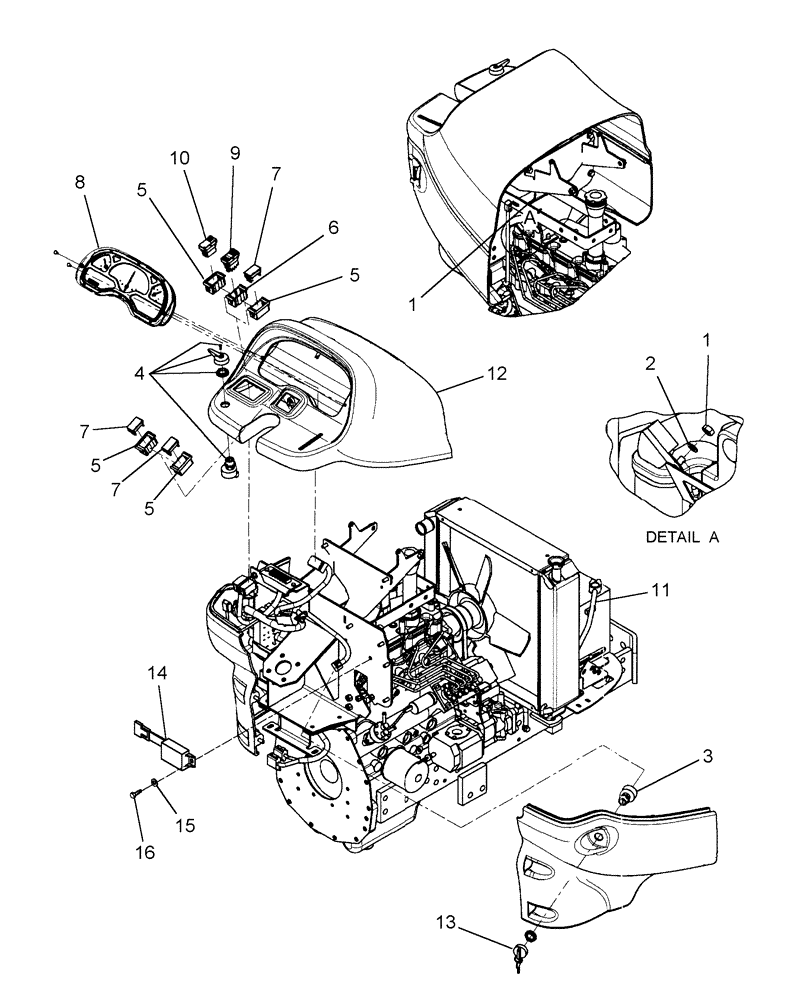 10
9
7
8
5
6
5
1
4
12
1
2
7
5
7
5
DETAIL A
11
14
3
15
16
13