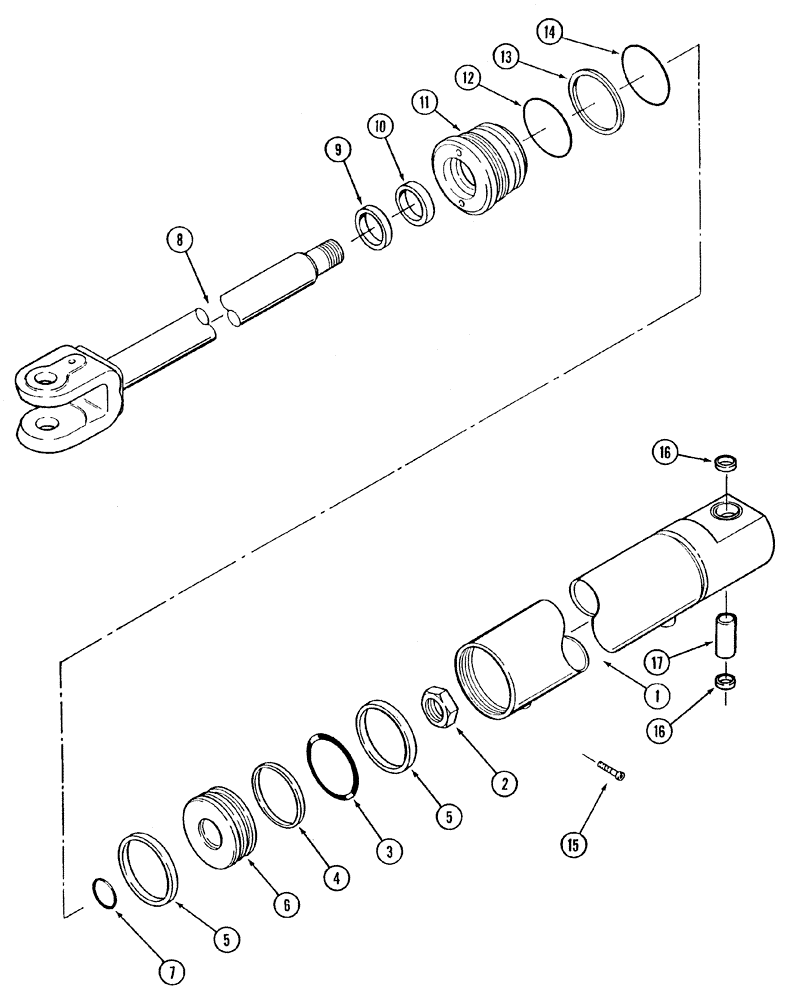 14
13
12
11
10
9
8
16
17
1
16
2
5
3
4
6
5
7
15