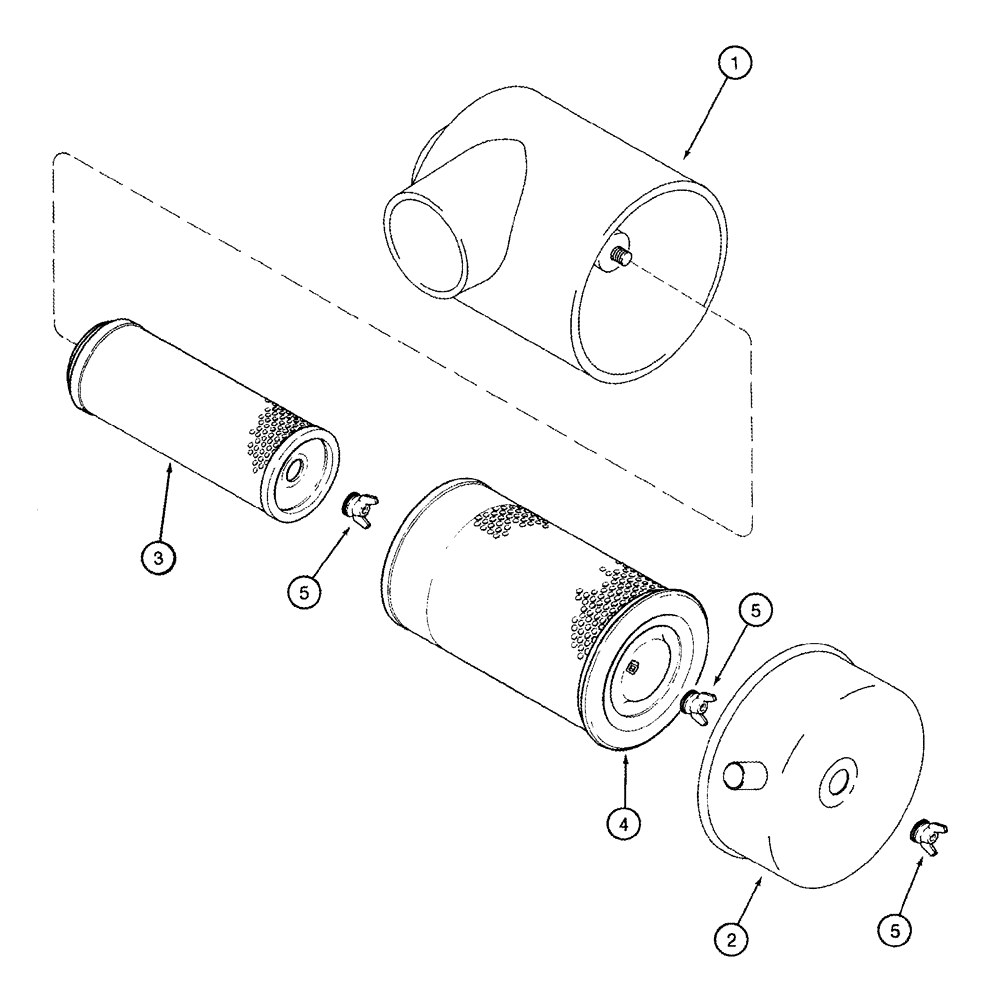 1
3
5
5
4
2
5