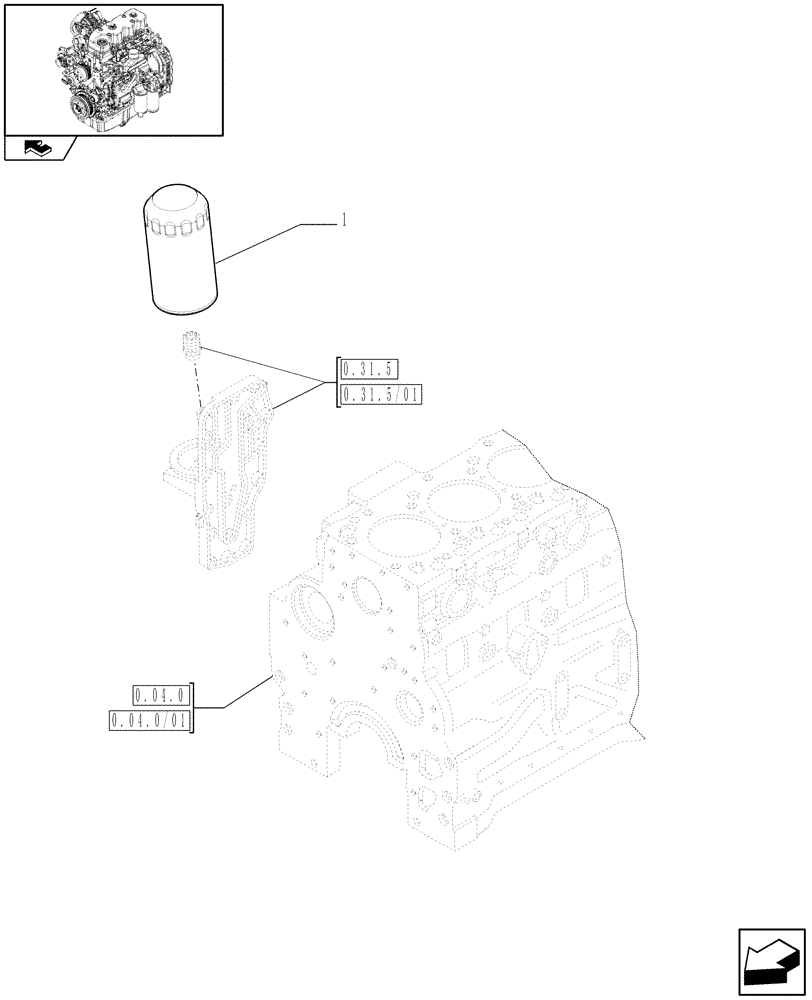 1

0.31.5
0.31.5/01

0.04.0
0.04.0/01