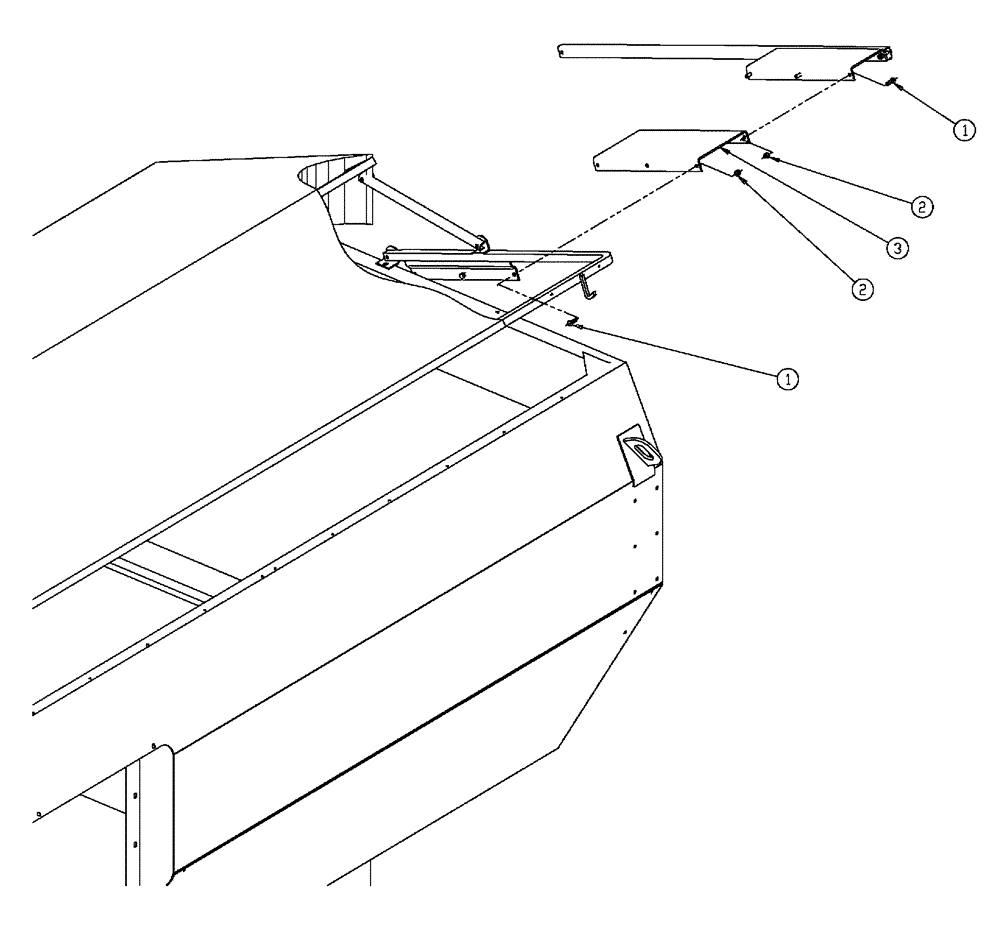 1
2
3
2
1