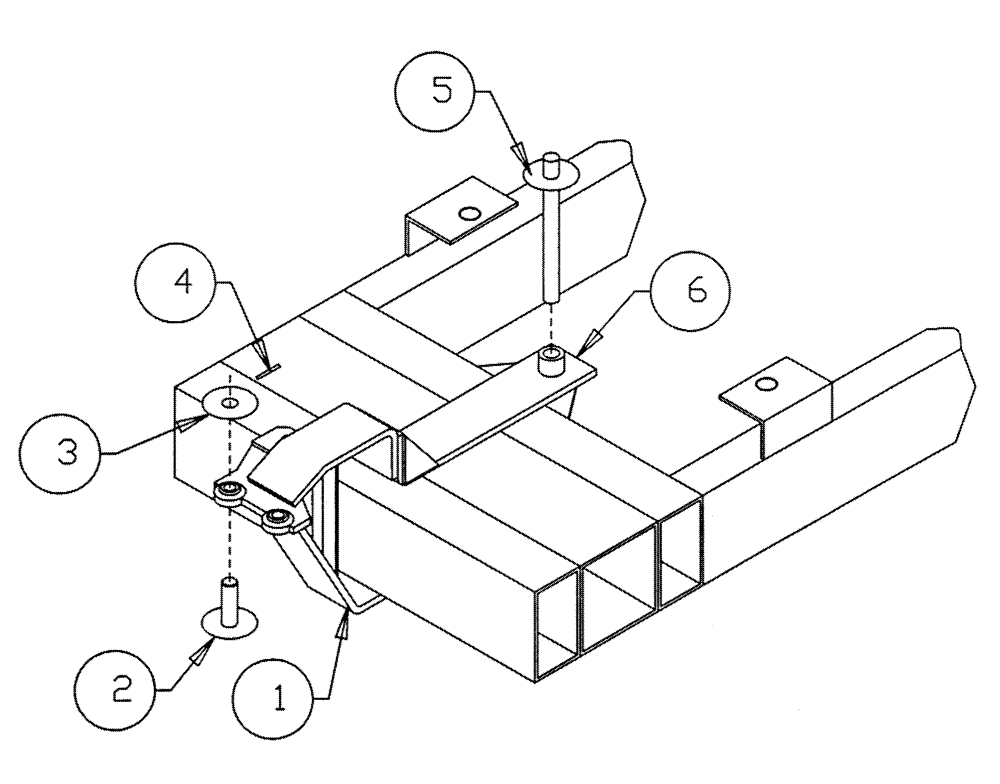 5

4

6

3

2

1