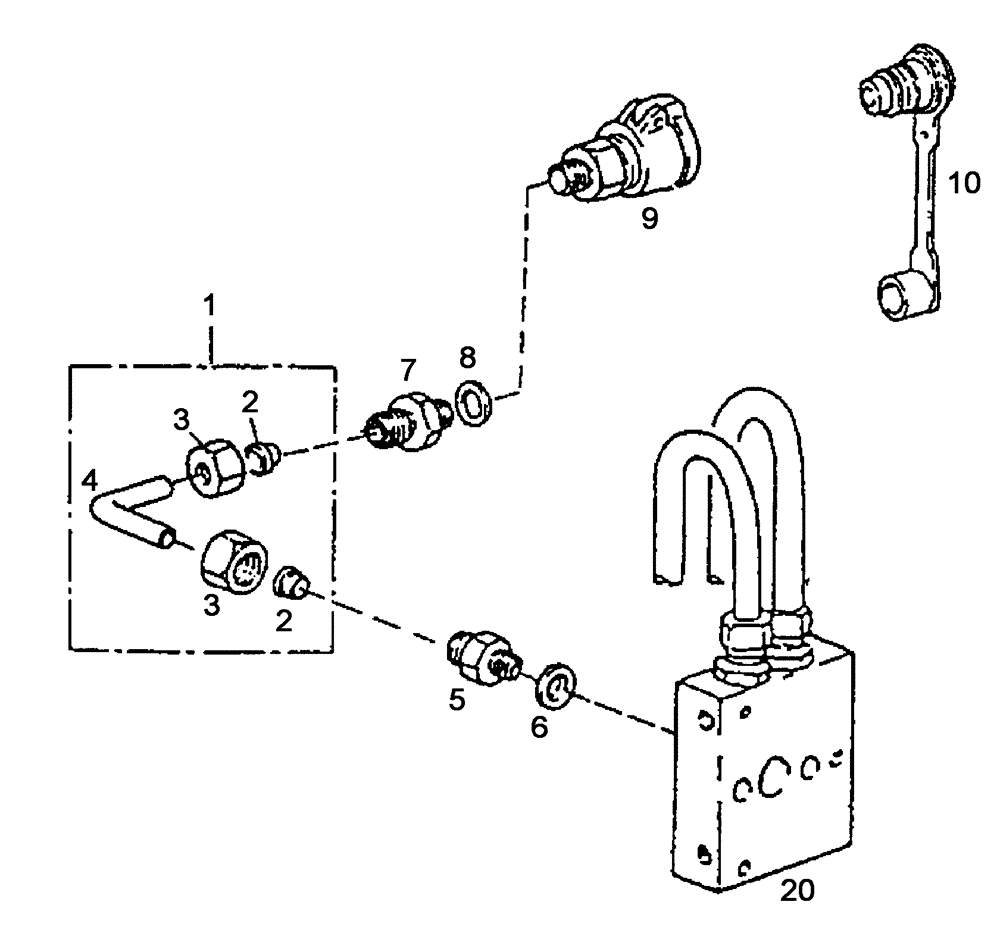 10
9
1
7
8
3
2
4
3
2
5
6
20