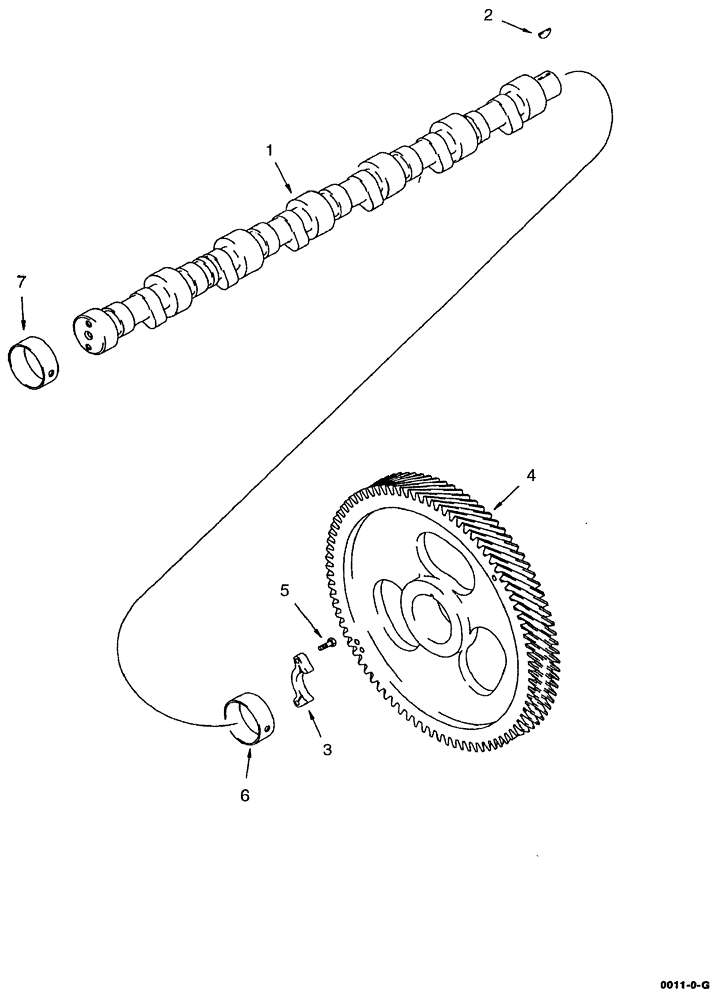 2
1
7
4
5
3
6
0011-0-G