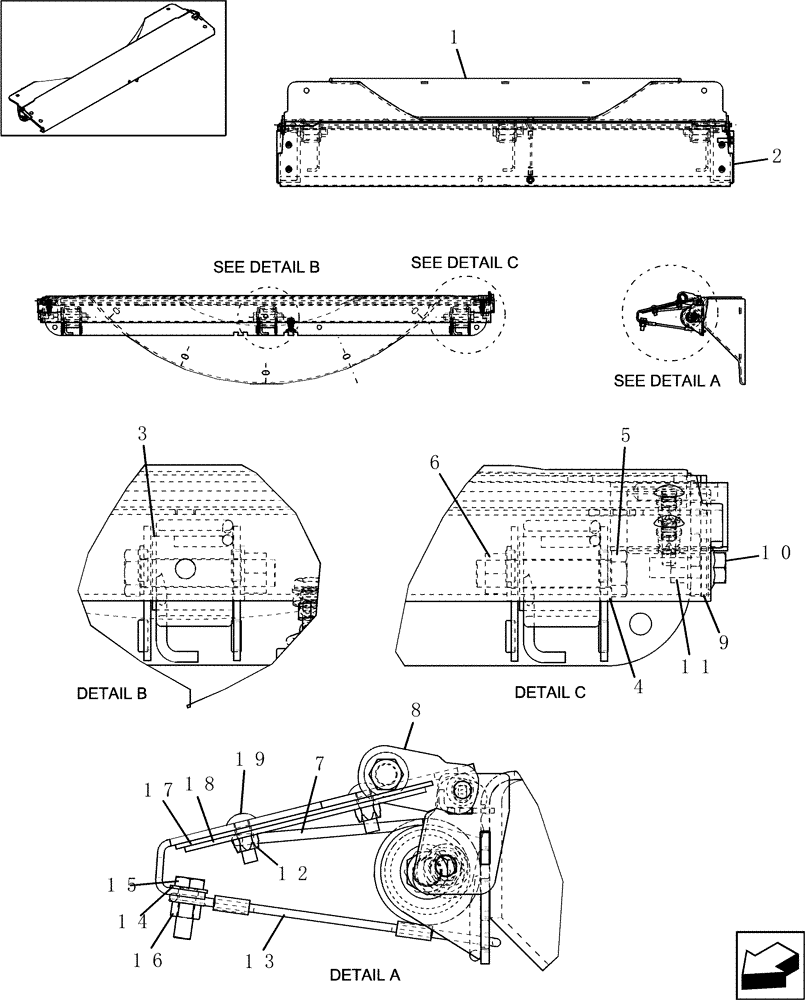 1
2
SEE DETAIL B
SEE DETAIL C
SEE DETAIL A
3
6
5
10
9
11
4
DETAIL B
DETAIL C
8
19
17
18
7
12
15
14
16
13
DETAIL A