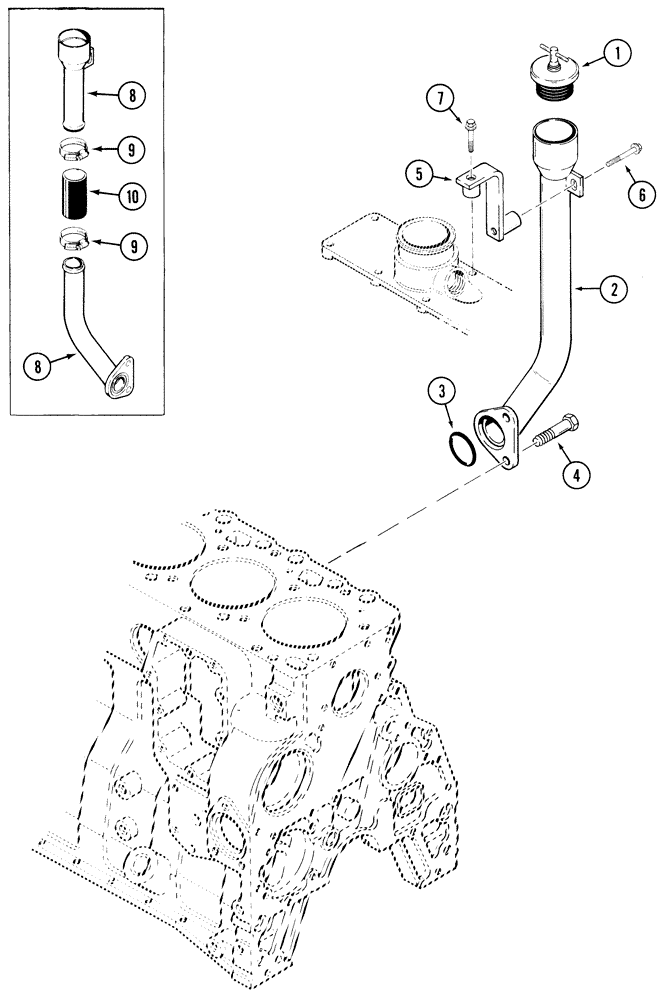 8
9
10
9
8
1
7
5
6
2
3
4