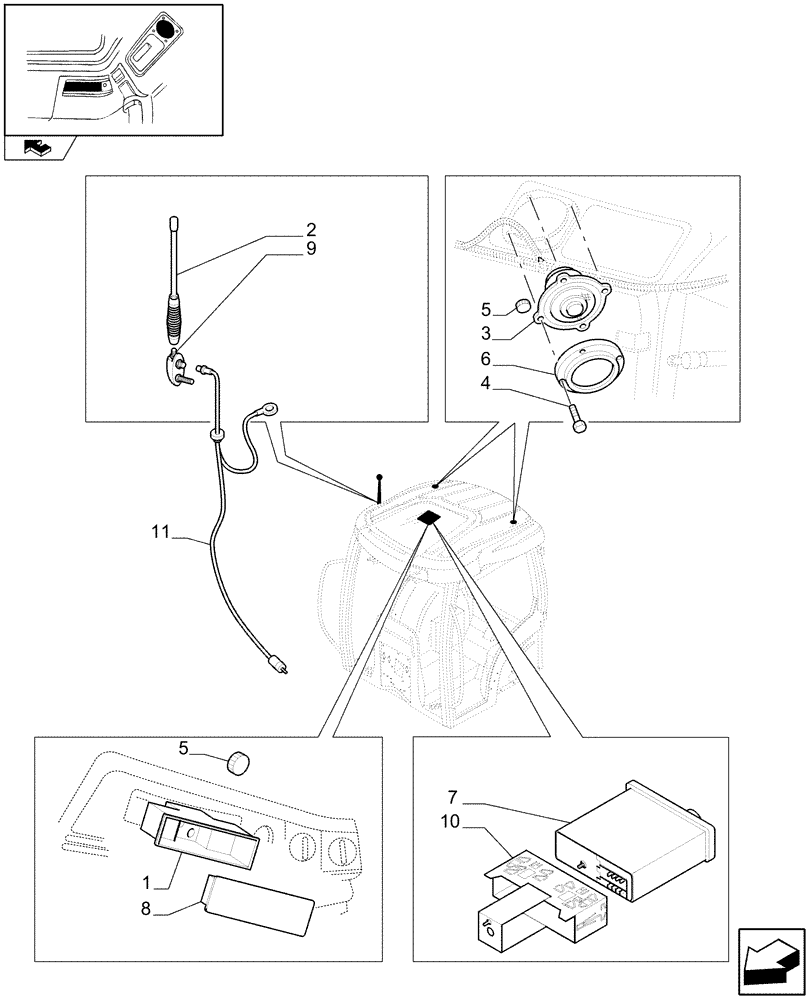 2
9
5
3
6
4
11
5
1
8
7
10