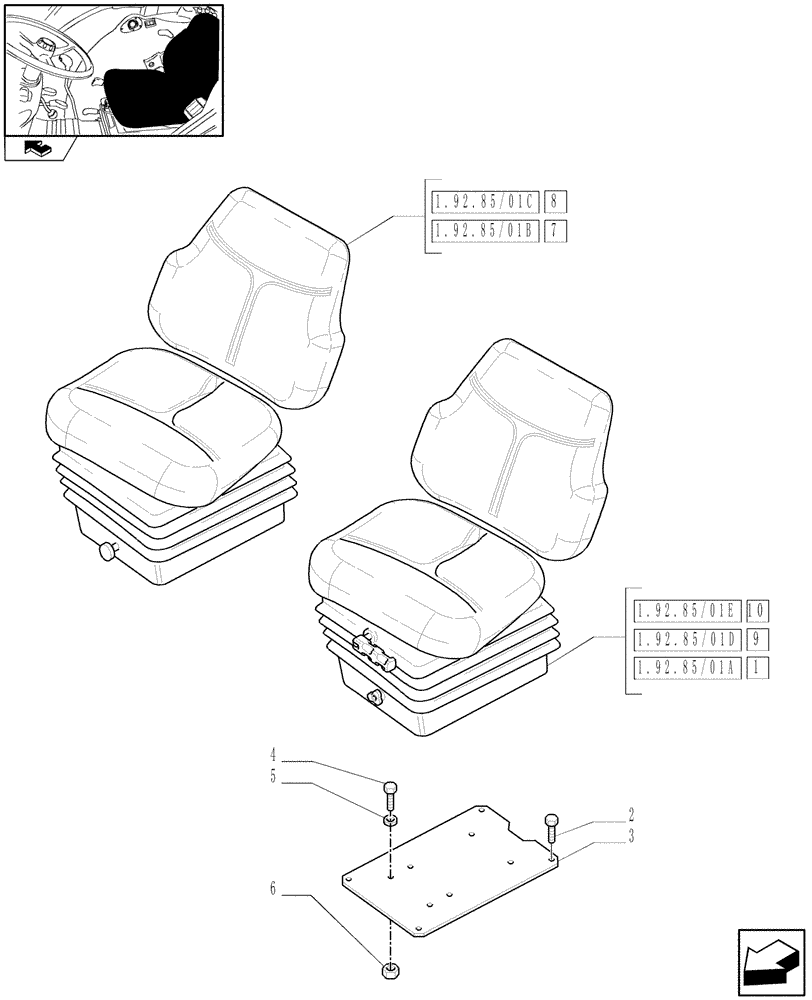 1.92.85/01C 8
1.92.85/01B 7

1.92.85/01E 10
1.92.85/01D 9
1.92.85/01A 1

4
5
2
3
6