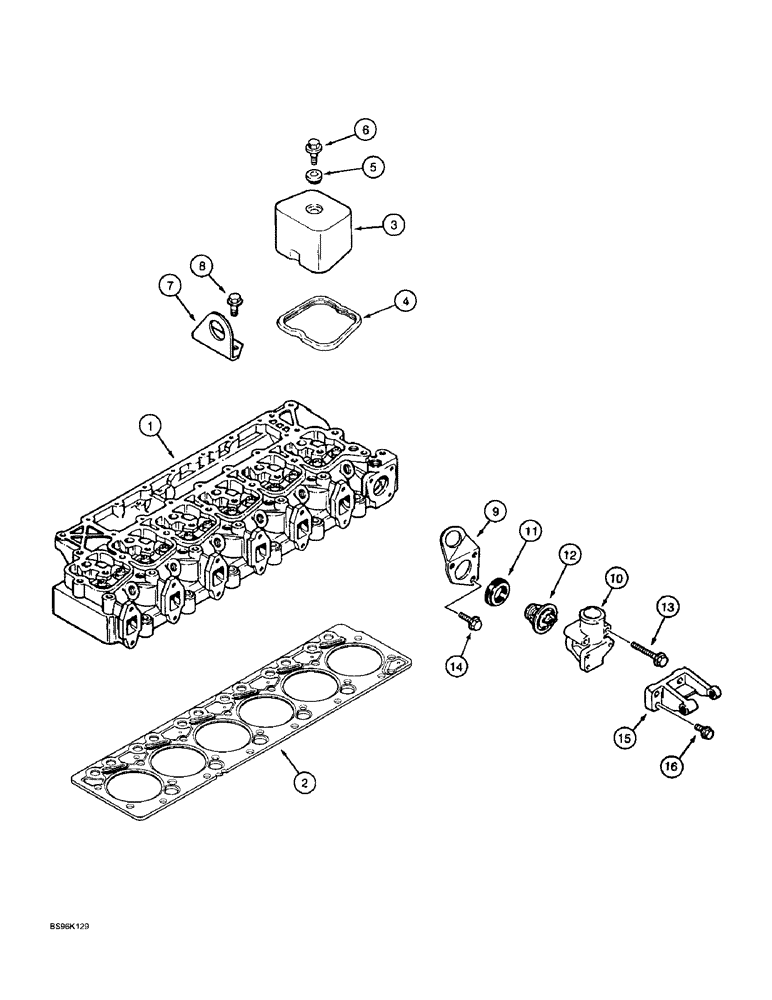 6
5
3
8
7
4
1
9
11
12
10
13
14
15
16
2
BS96K129